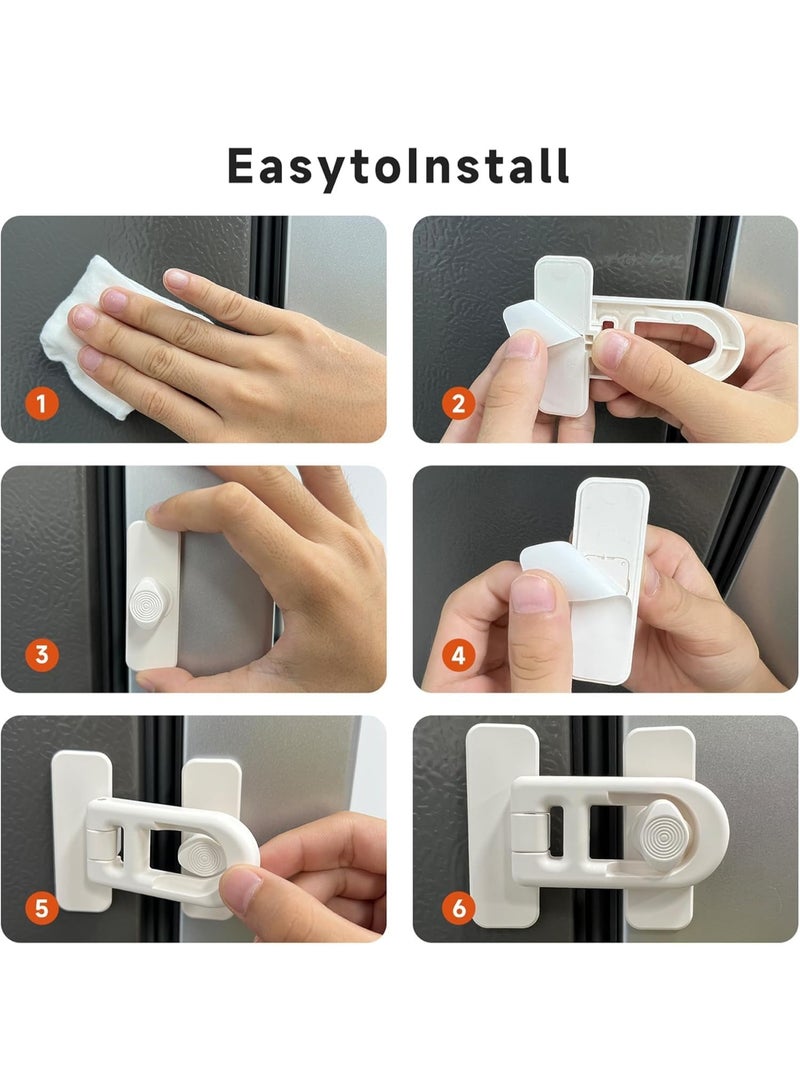 EasytoInstall

1

2

3

4

5

6