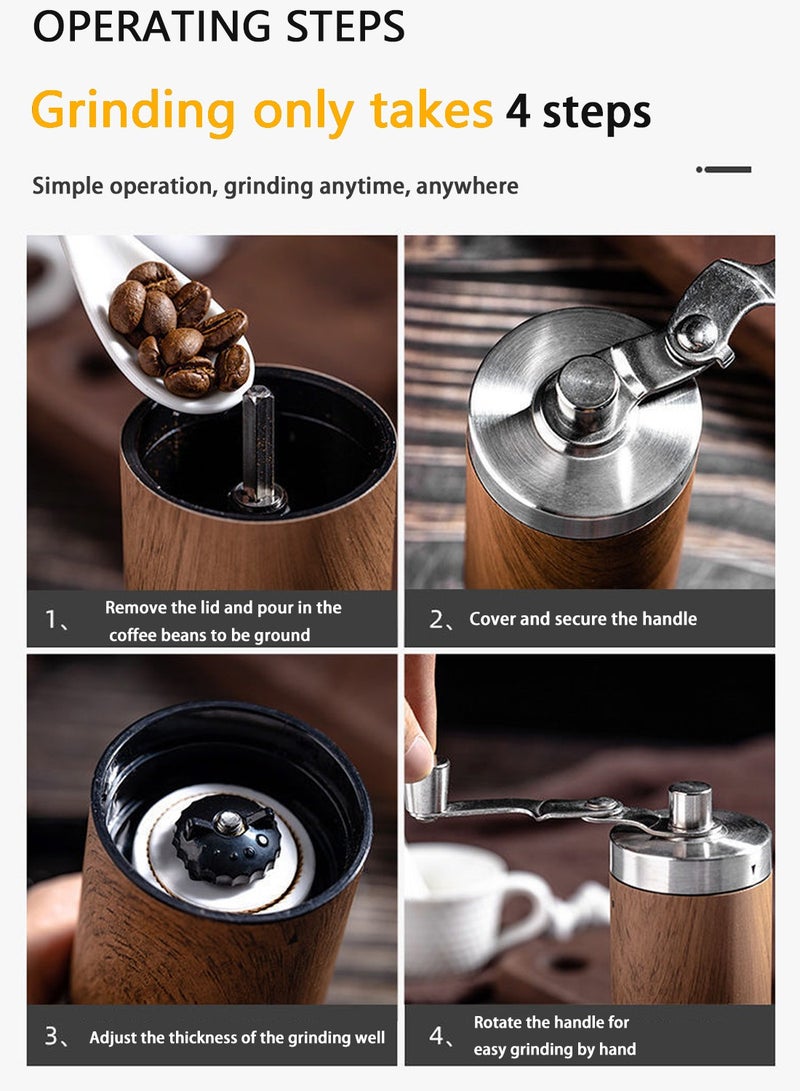 OPERATING STEPS

Grinding only takes 4 steps

Simple operation, grinding anytime, anywhere

1、 Remove the lid and pour in the coffee beans to be ground

2、 Cover and secure the handle

3、 Adjust the thickness of the grinding well

4、 Rotate the handle for easy grinding by hand