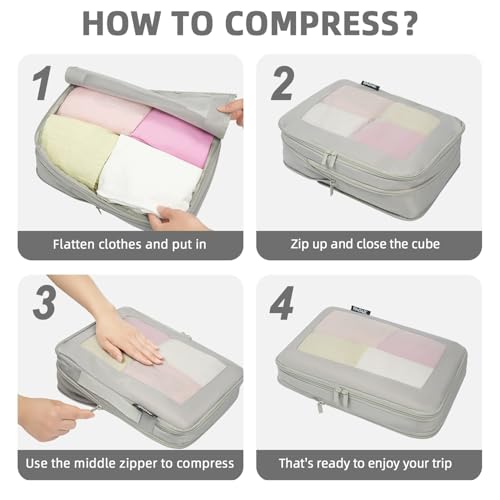 HOW TO COMPRESS?

1

Flatten clothes and put in

2

Zip up and close the cube

3

Use the middle zipper to compress

4

That's ready to enjoy your trip