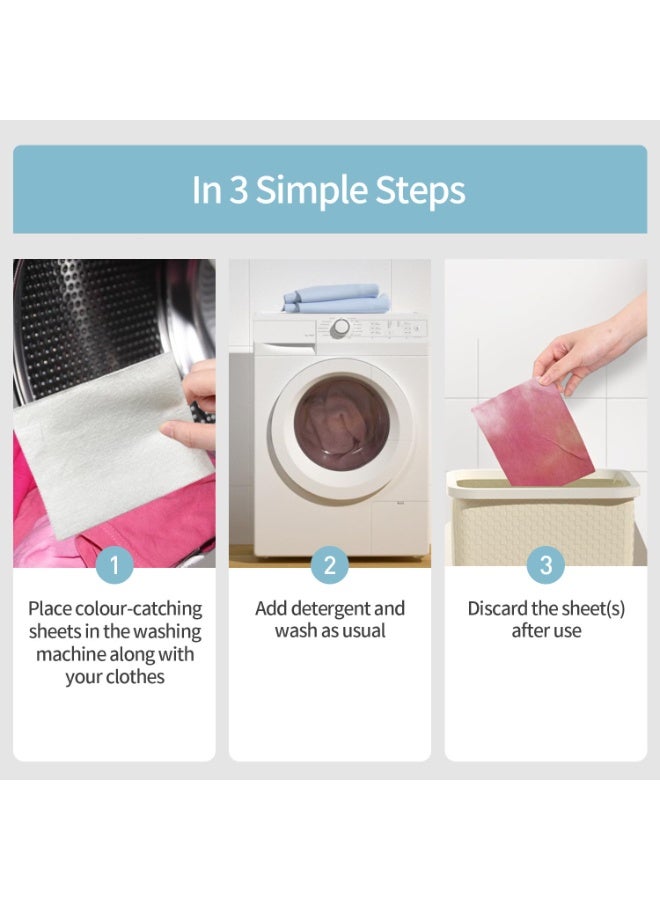 In 3 Simple Steps

1

Place colour-catching sheets in the washing machine along with your clothes

2

Add detergent and wash as usual

3

Discard the sheet(s) after use