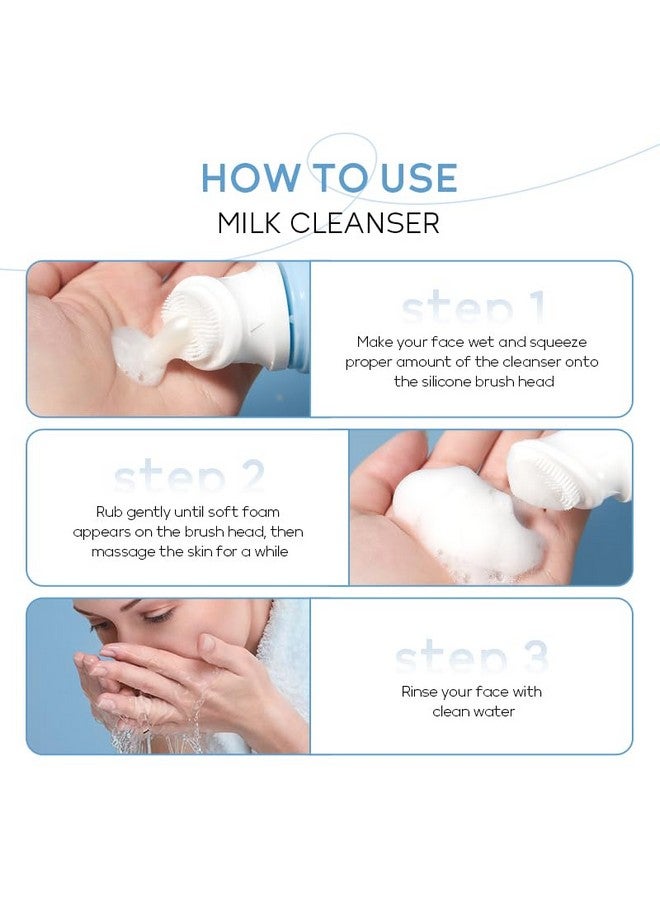 HOW TO USE
MILK CLEANSER

step 1
Make your face wet and squeeze proper amount of the cleanser onto the silicone brush head

step 2
Rub gently until soft foam appears on the brush head, then massage the skin for a while

step 3
Rinse your face with clean water