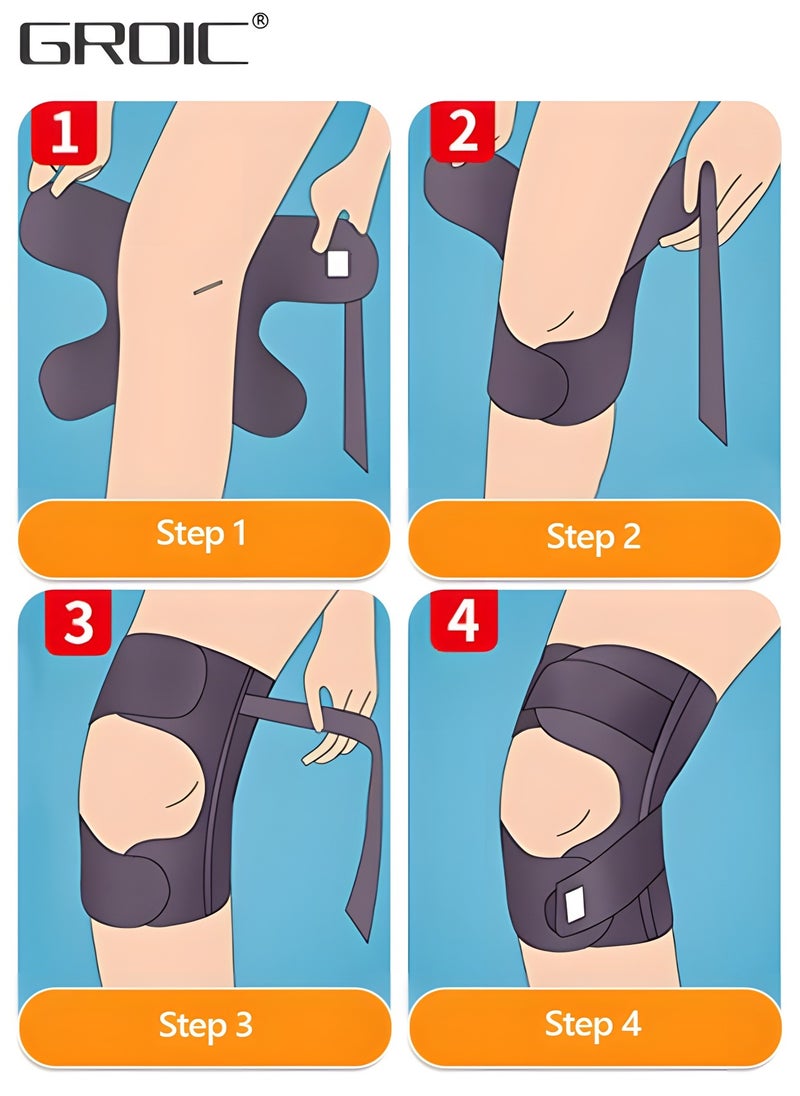 GROIC®

1

Step 1

2

Step 2

3

Step 3

4

Step 4