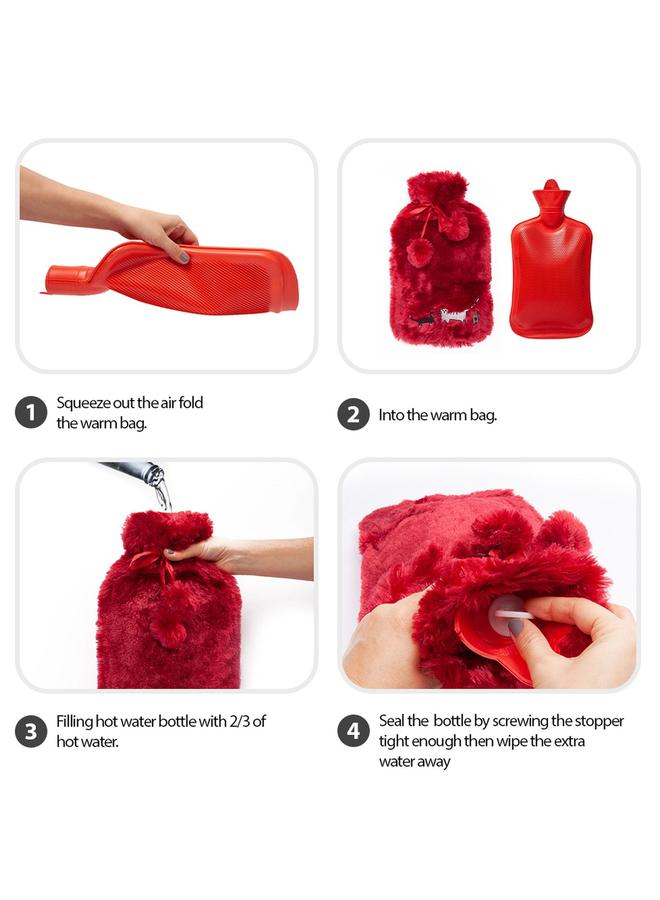 1 Squeeze out the air fold the warm bag.

2 Into the warm bag.

3 Filling hot water bottle with 2/3 of hot water.

4 Seal the bottle by screwing the stopper tight enough then wipe the extra water away