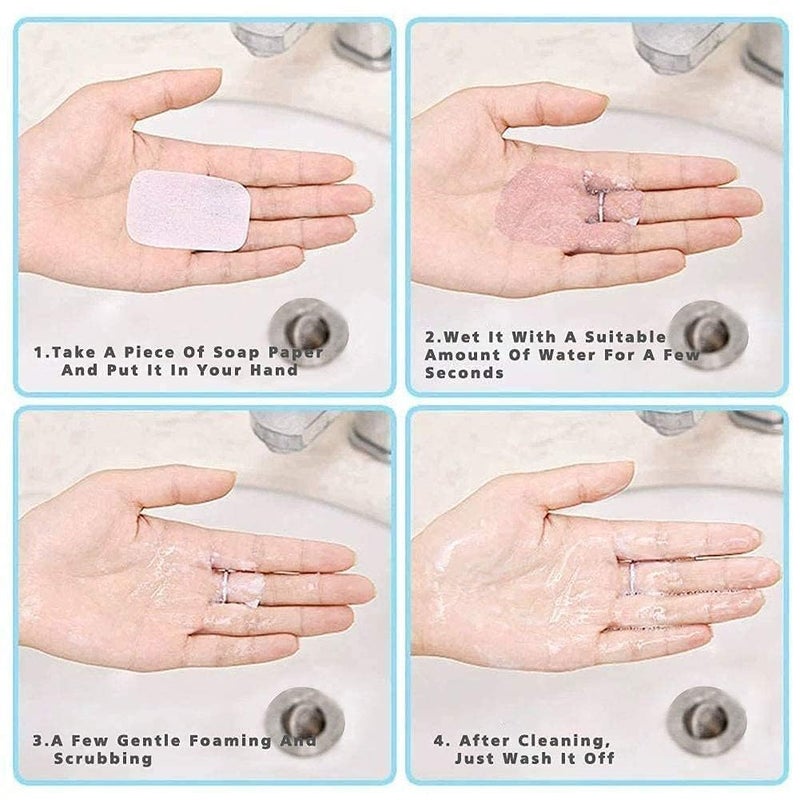 1.Take A Piece Of Soap Paper And Put It In Your Hand

2.Wet It With A Suitable Amount Of Water For A Few Seconds

3.A Few Gentle Foaming And Scrubbing

4. After Cleaning, Just Wash It Off