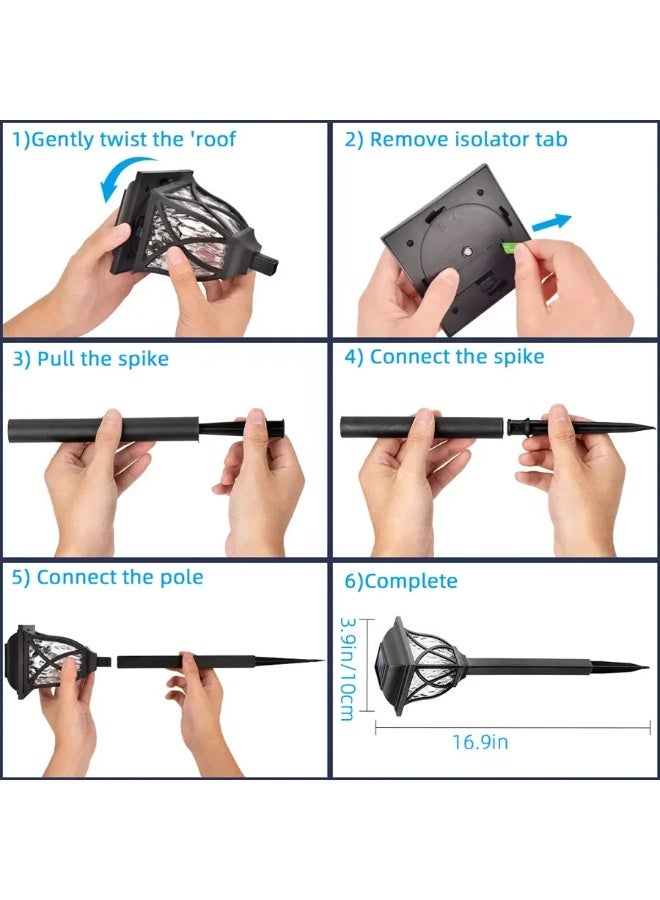 1)Gently twist the 'roof

2) Remove isolator tab

3) Pull the spike

4) Connect the spike

5) Connect the pole

6)Complete

3.9in/10cm

16.9in