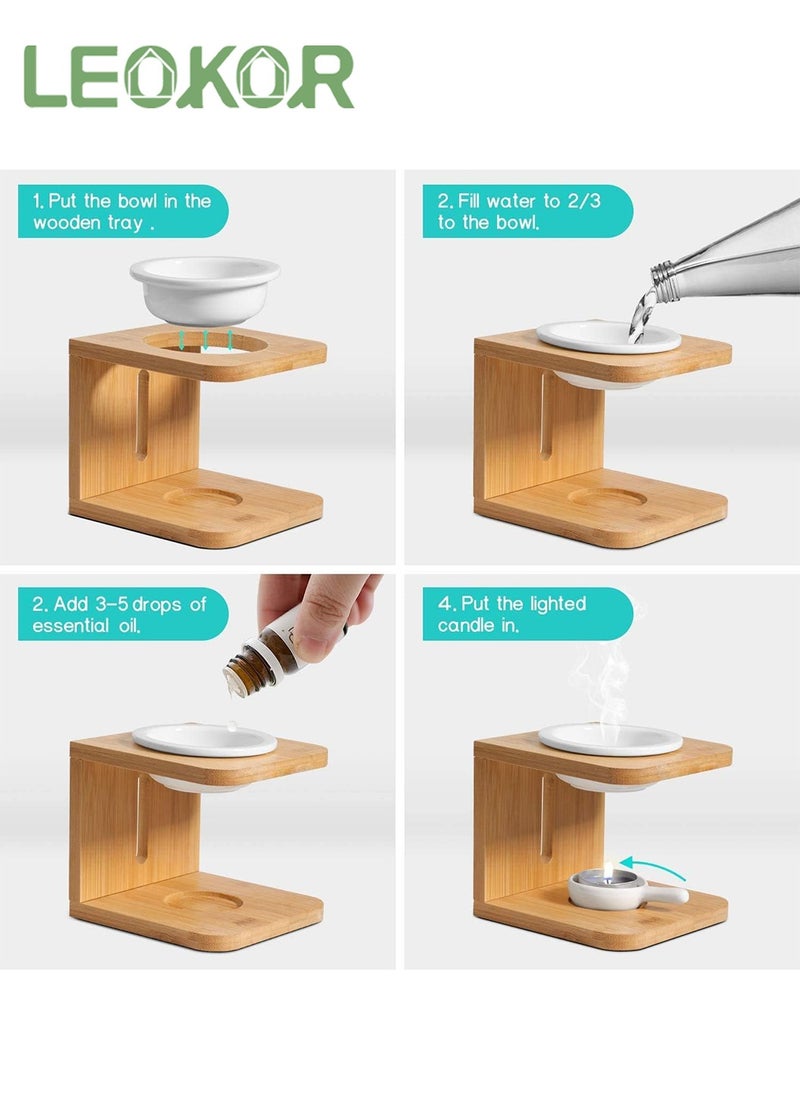 LEOKOR

1. Put the bowl in the wooden tray .

2. Fill water to 2/3 to the bowl.

2. Add 3-5 drops of essential oil.

4. Put the lighted candle in.