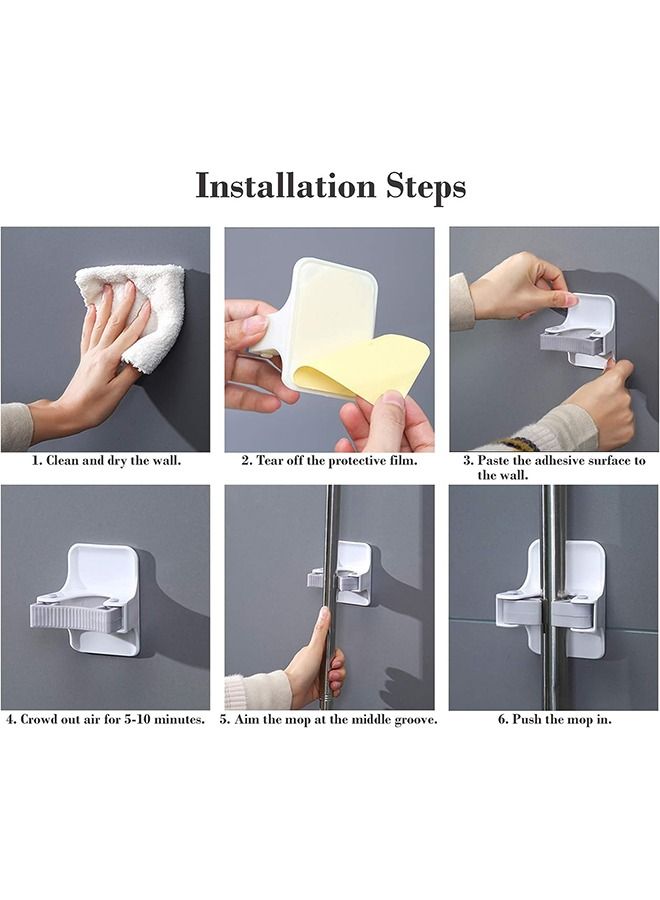 Installation Steps

1. Clean and dry the wall.

2. Tear off the protective film.

3. Paste the adhesive surface to the wall.

4. Crowd out air for 5-10 minutes.

5. Aim the mop at the middle groove.

6. Push the mop in.