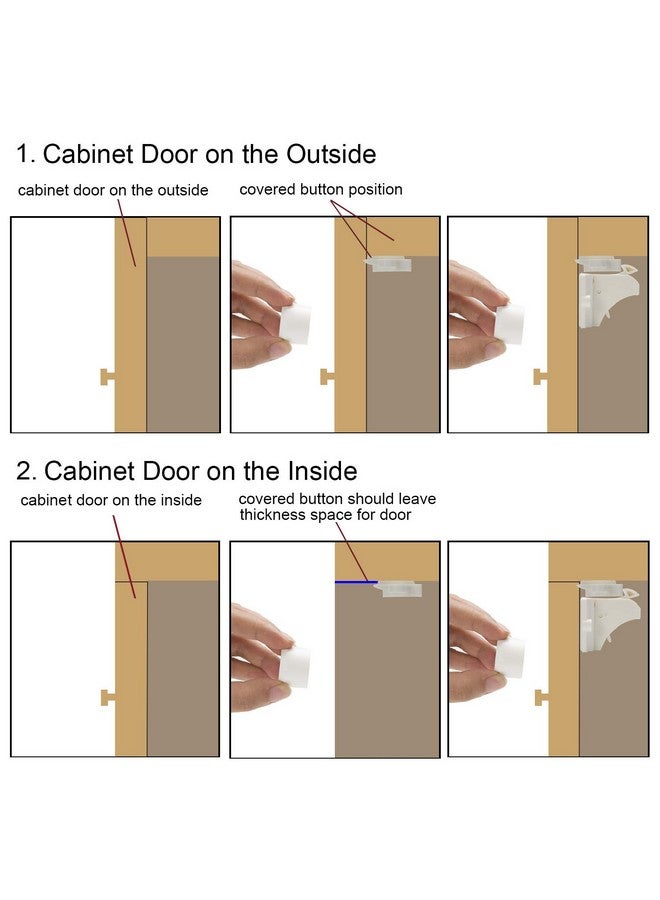 1. Cabinet Door on the Outside

cabinet door on the outside

covered button position

2. Cabinet Door on the Inside

cabinet door on the inside

covered button should leave thickness space for door