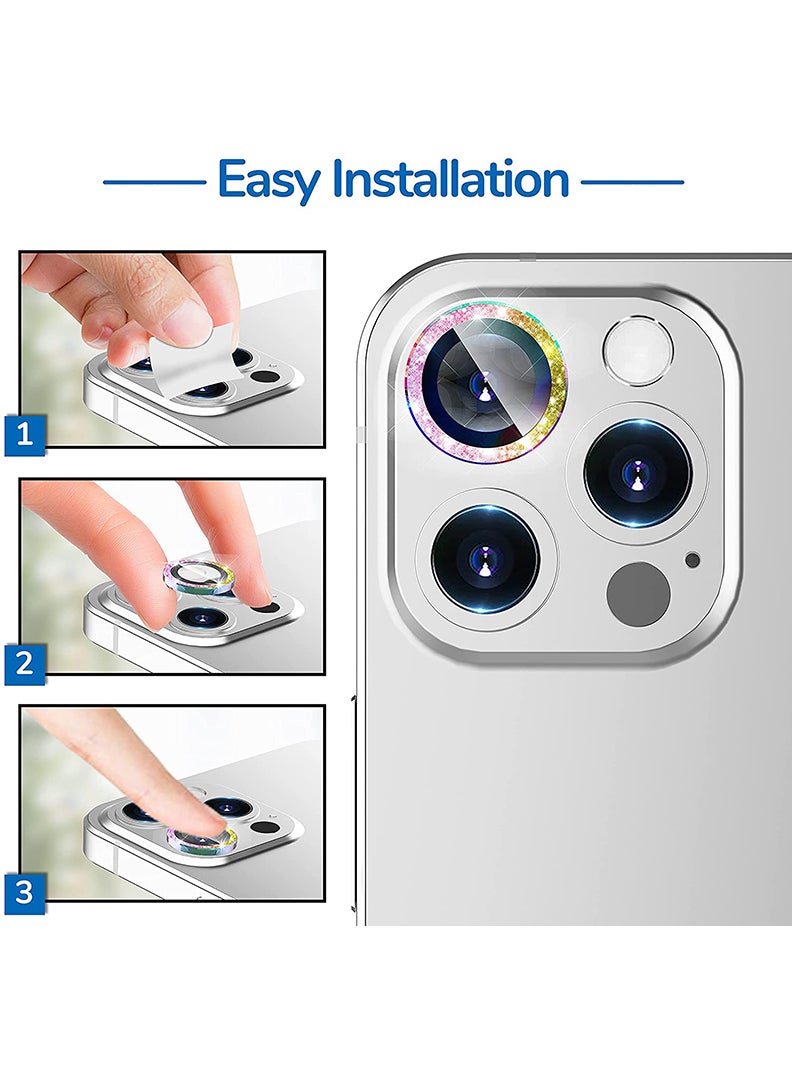 Easy Installation

1

2

3