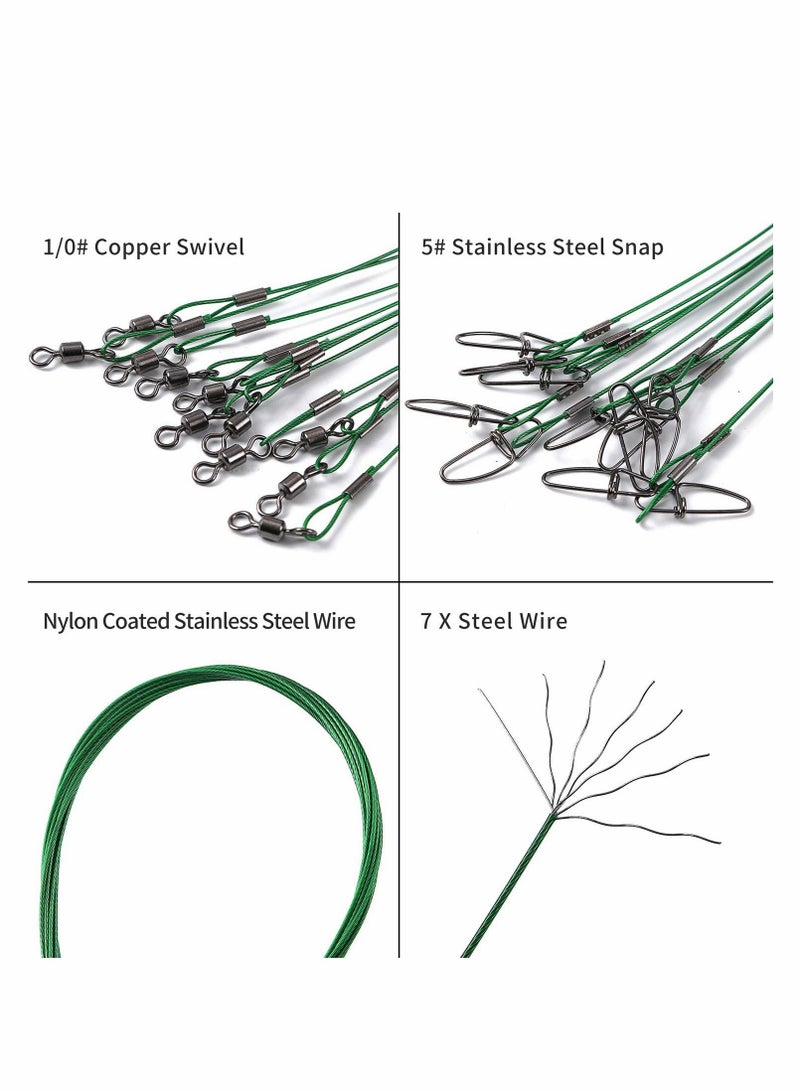 1/0# Copper Swivel

5# Stainless Steel Snap

Nylon Coated Stainless Steel Wire

7 X Steel Wire