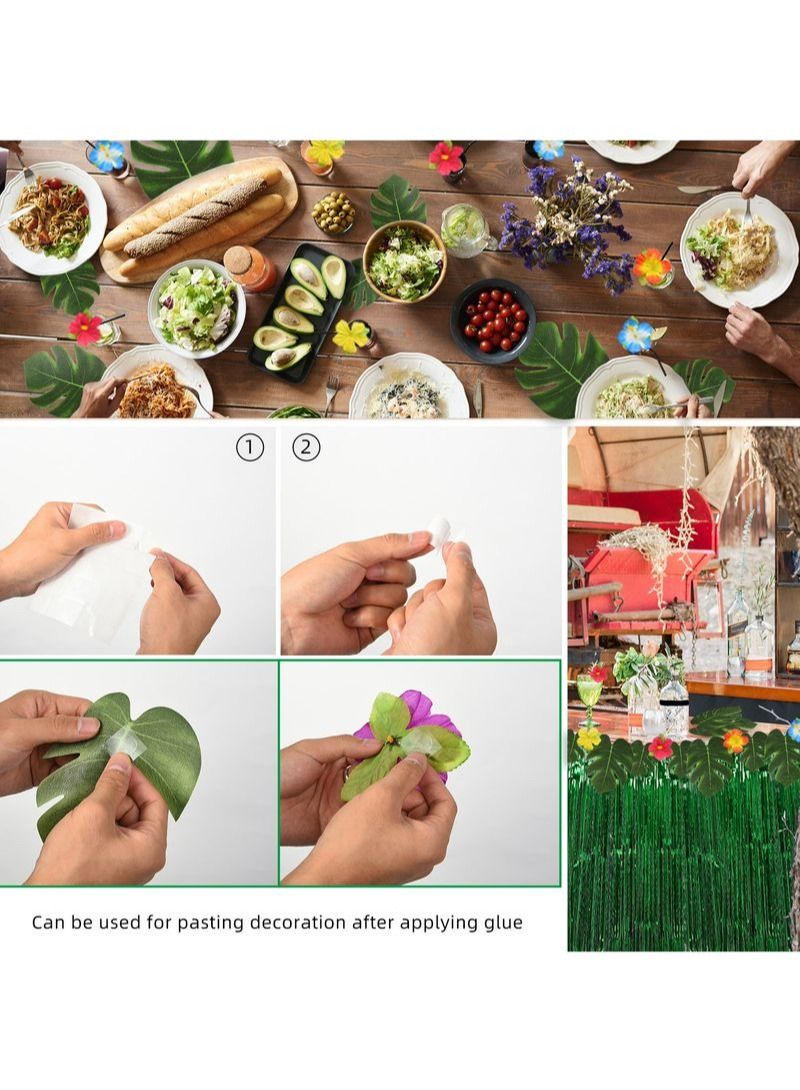 ①
②

Can be used for pasting decoration after applying glue