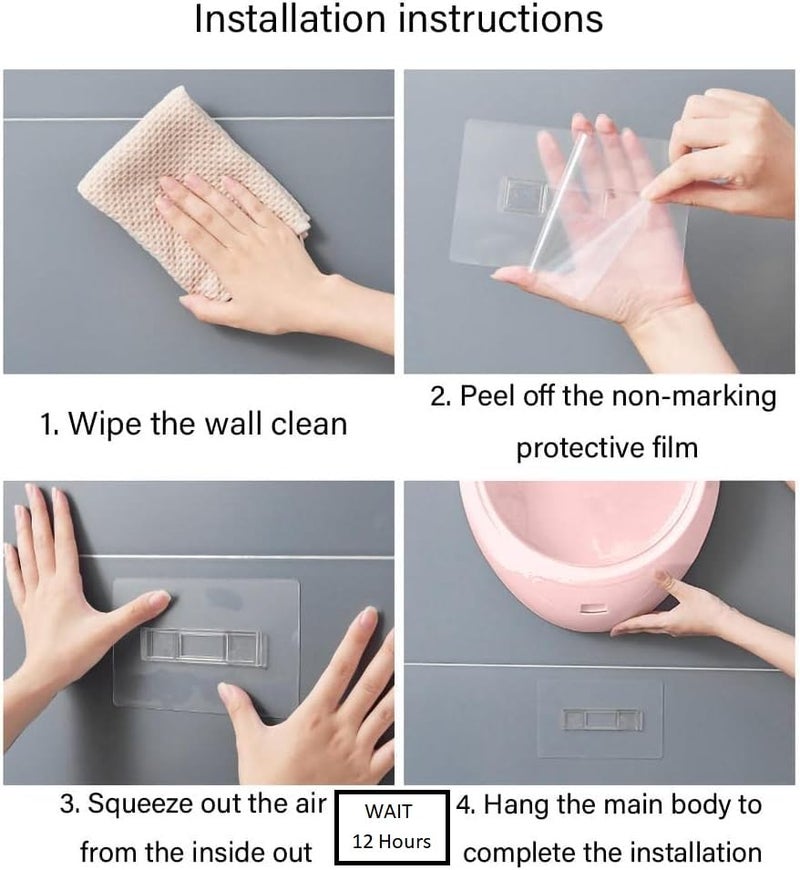 Installation instructions

1. Wipe the wall clean

2. Peel off the non-marking protective film

3. Squeeze out the air from the inside out

WAIT
12 Hours

4. Hang the main body to complete the installation