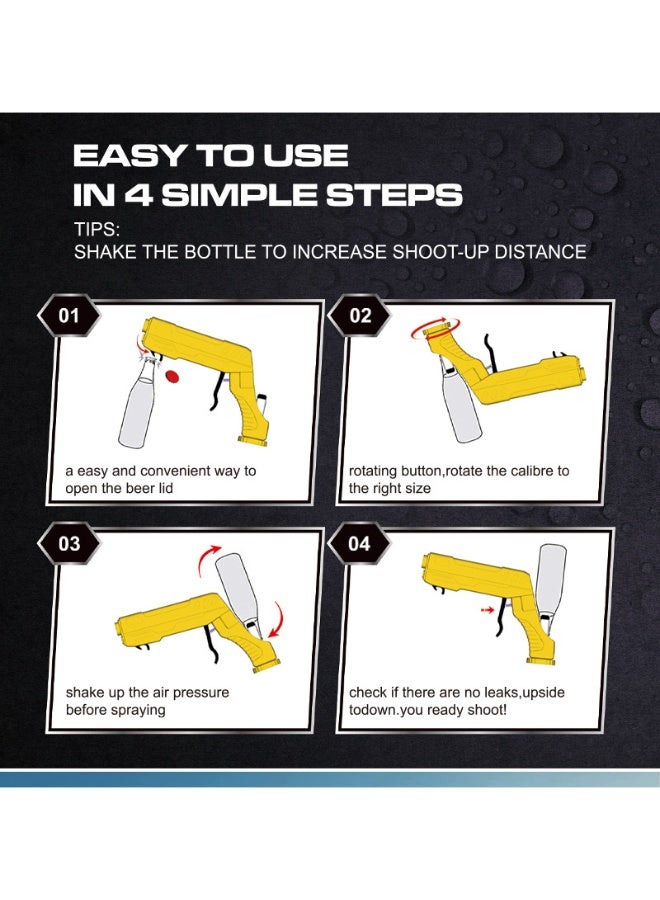 EASY TO USE
IN 4 SIMPLE STEPS

TIPS:
SHAKE THE BOTTLE TO INCREASE SHOOT-UP DISTANCE

01
a easy and convenient way to open the beer lid

02
rotating button,rotate the calibre to the right size

03
shake up the air pressure before spraying

04
check if there are no leaks,upside todown.you ready shoot!