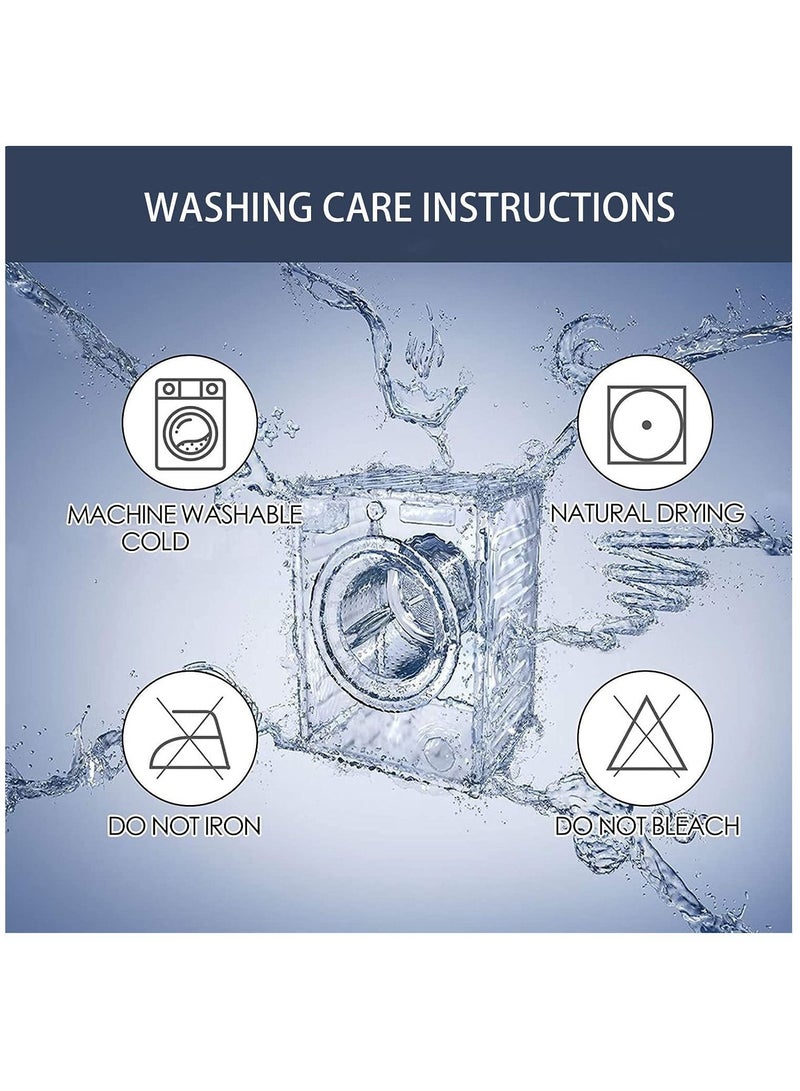 WASHING CARE INSTRUCTIONS

MACHINE WASHABLE COLD

NATURAL DRYING

DO NOT IRON

DO NOT BLEACH