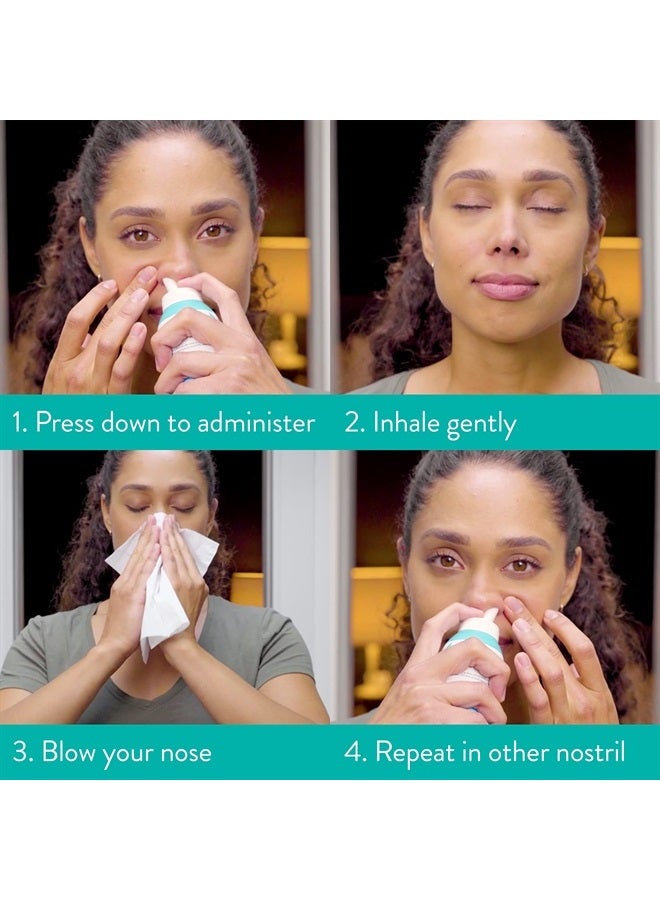 1. Press down to administer

2. Inhale gently

3. Blow your nose

4. Repeat in other nostril