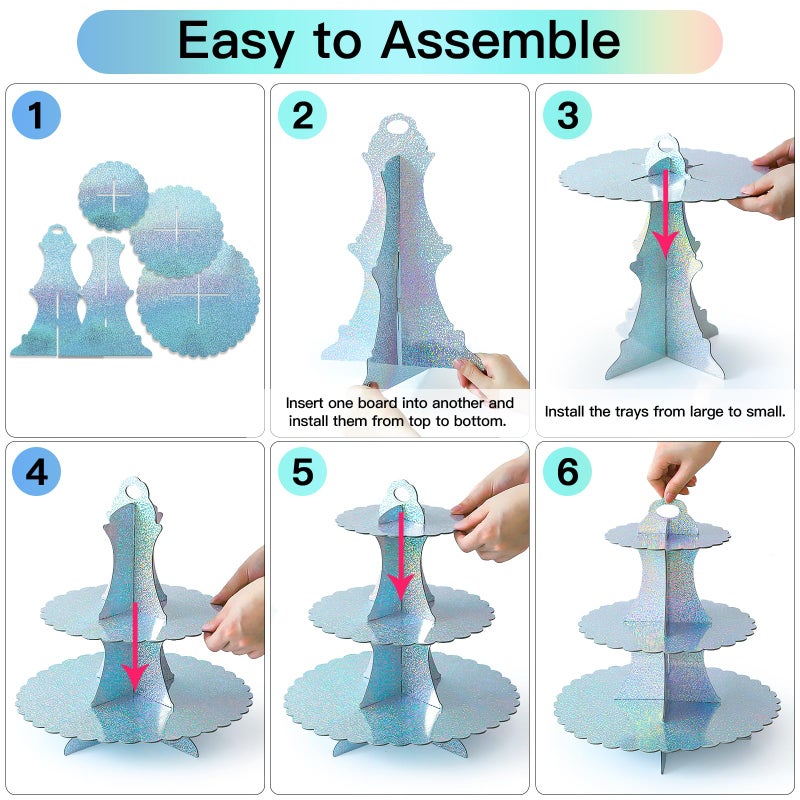 Easy to Assemble

1

2

Insert one board into another and install them from top to bottom.

3

Install the trays from large to small.

4

5

6