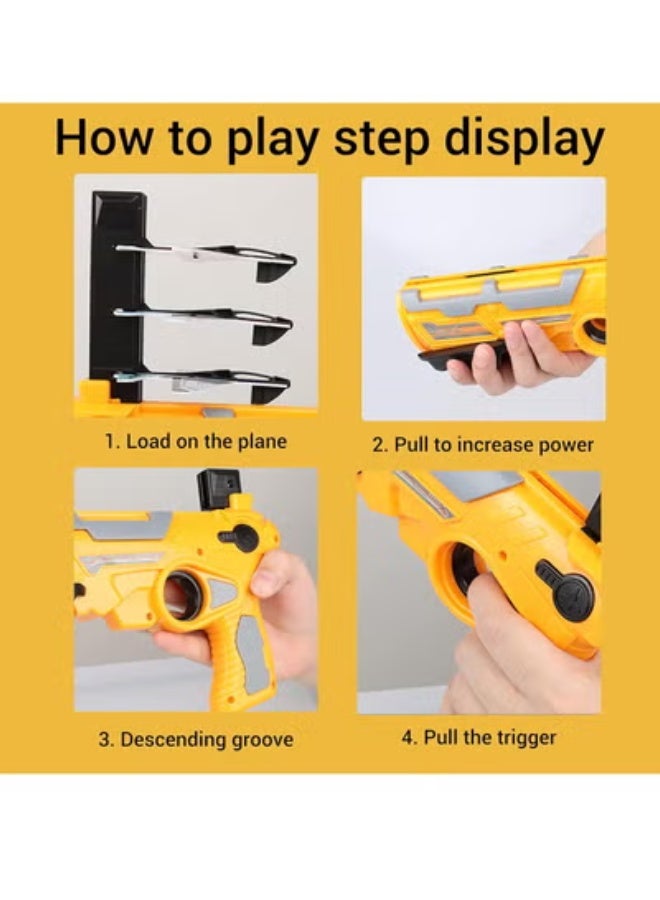 How to play step display

1. Load on the plane

2. Pull to increase power

3. Descending groove

4. Pull the trigger