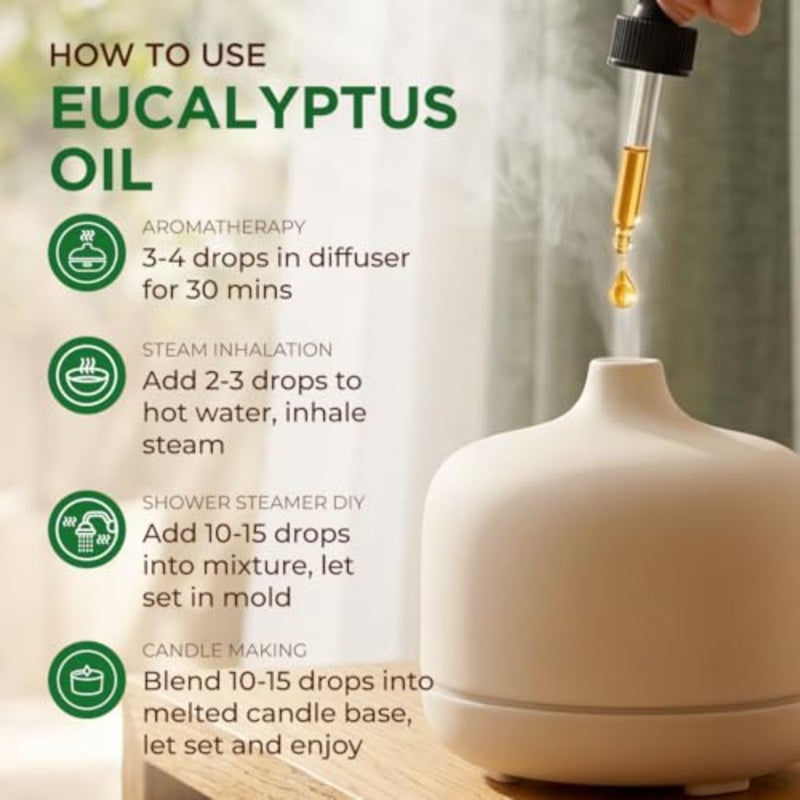 HOW TO USE
EUCALYPTUS OIL

AROMATHERAPY
3-4 drops in diffuser for 30 mins

STEAM INHALATION
Add 2-3 drops to hot water, inhale steam

SHOWER STEAMER DIY
Add 10-15 drops into mixture, let set in mold

CANDLE MAKING
Blend 10-15 drops into melted candle base, let set and enjoy