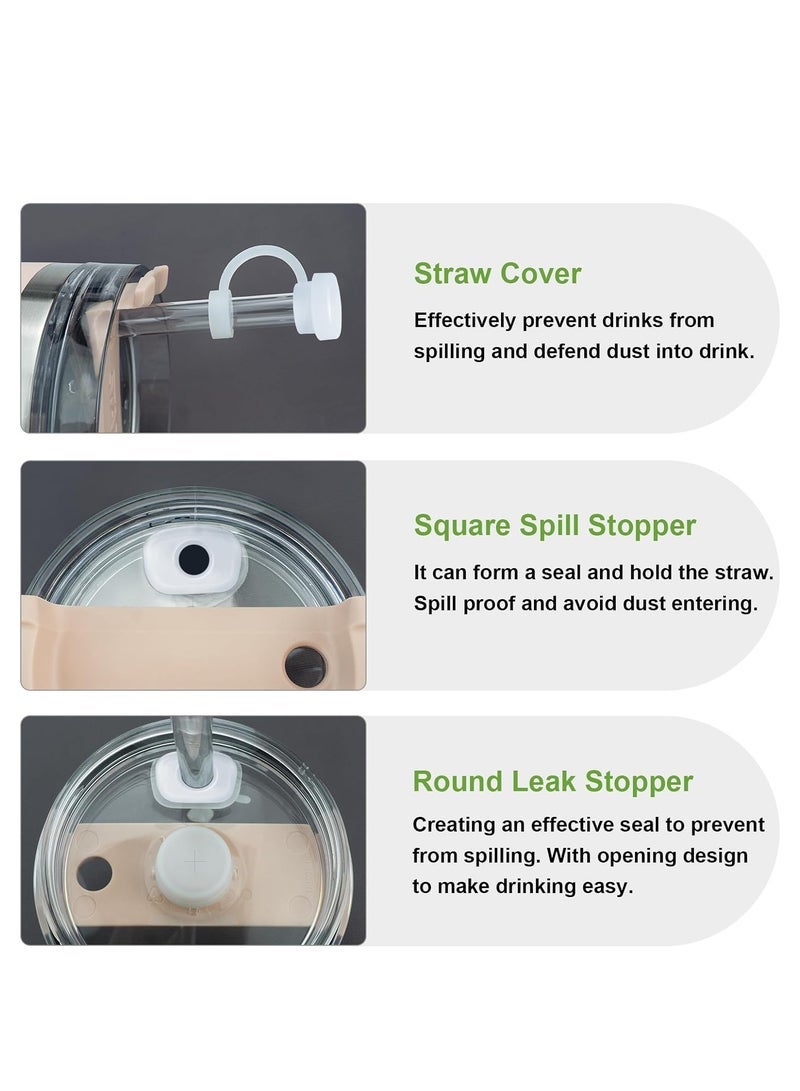 Straw Cover

Effectively prevent drinks from spilling and defend dust into drink.

Square Spill Stopper

It can form a seal and hold the straw. Spill proof and avoid dust entering.

Round Leak Stopper

Creating an effective seal to prevent from spilling. With opening design to make drinking easy.