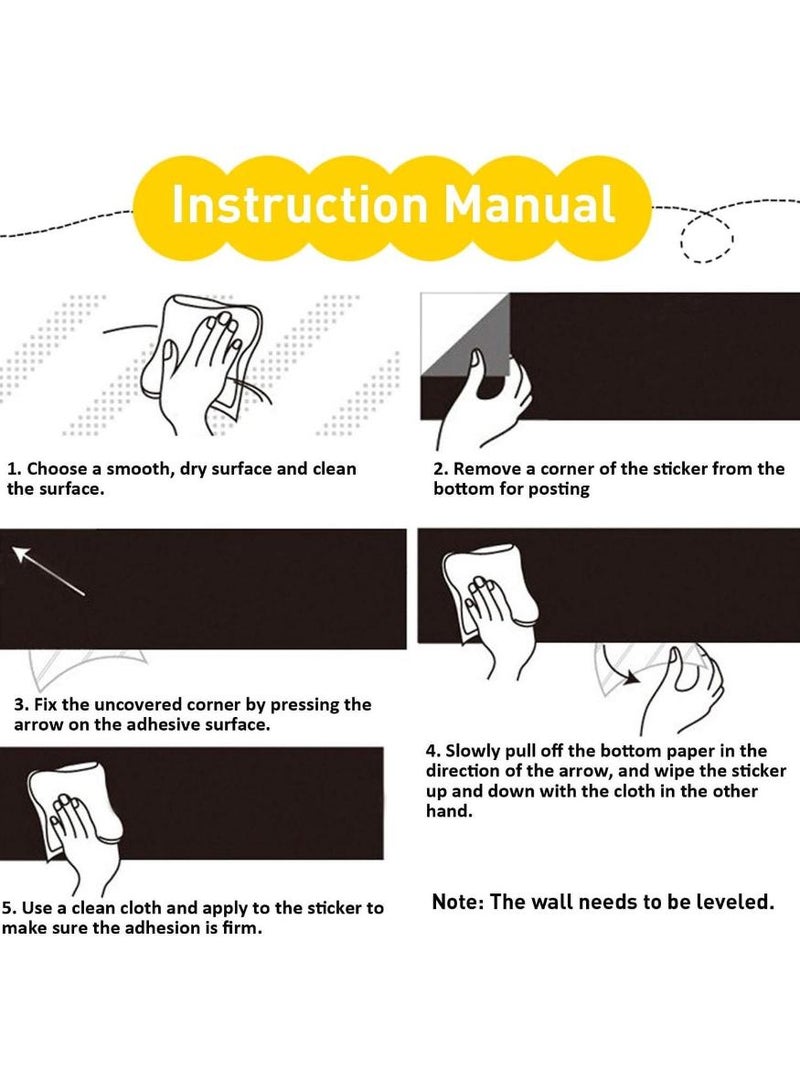 Instruction Manual

1. Choose a smooth, dry surface and clean the surface.

2. Remove a corner of the sticker from the bottom for posting

3. Fix the uncovered corner by pressing the arrow on the adhesive surface.

4. Slowly pull off the bottom paper in the direction of the arrow, and wipe the sticker up and down with the cloth in the other hand.

5. Use a clean cloth and apply to the sticker to make sure the adhesion is firm.

Note: The wall needs to be leveled.