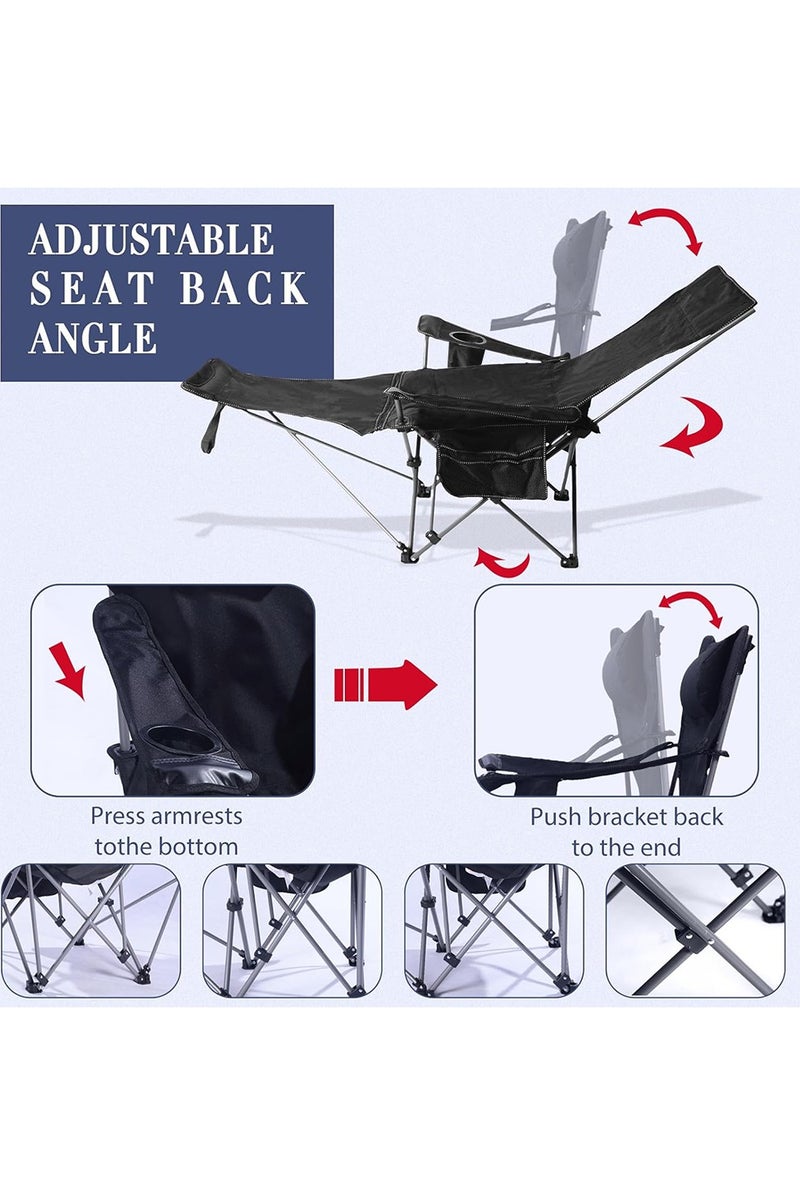 ADJUSTABLE SEAT BACK ANGLE

Press armrests tothe bottom

Push bracket back to the end