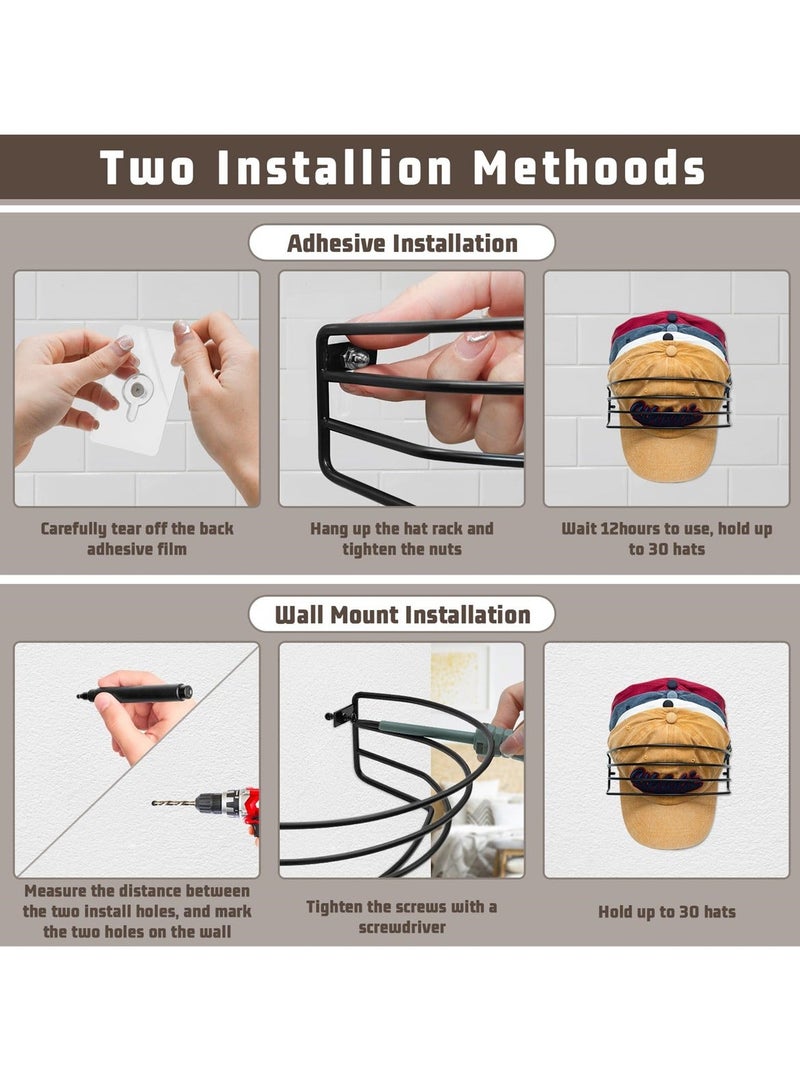 Two Installion Methoods

Adhesive Installation

Carefully tear off the back adhesive film

Hang up the hat rack and tighten the nuts

Wait 12hours to use, hold up to 30 hats

Wall Mount Installation

Measure the distance between the two install holes, and mark the two holes on the wall

Tighten the screws with a screwdriver

Hold up to 30 hats