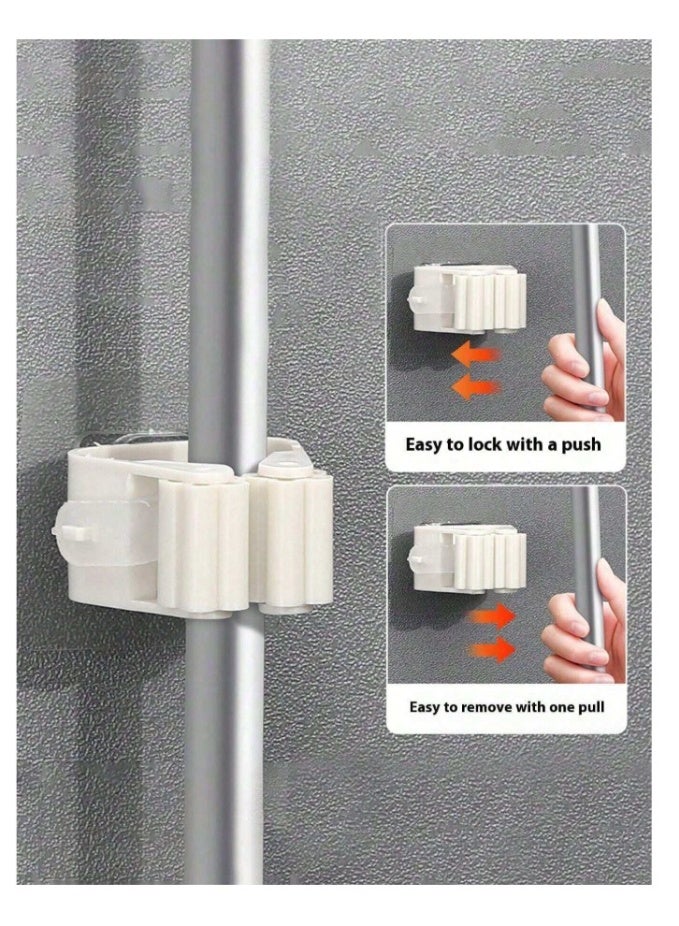 Easy to lock with a push

Easy to remove with one pull