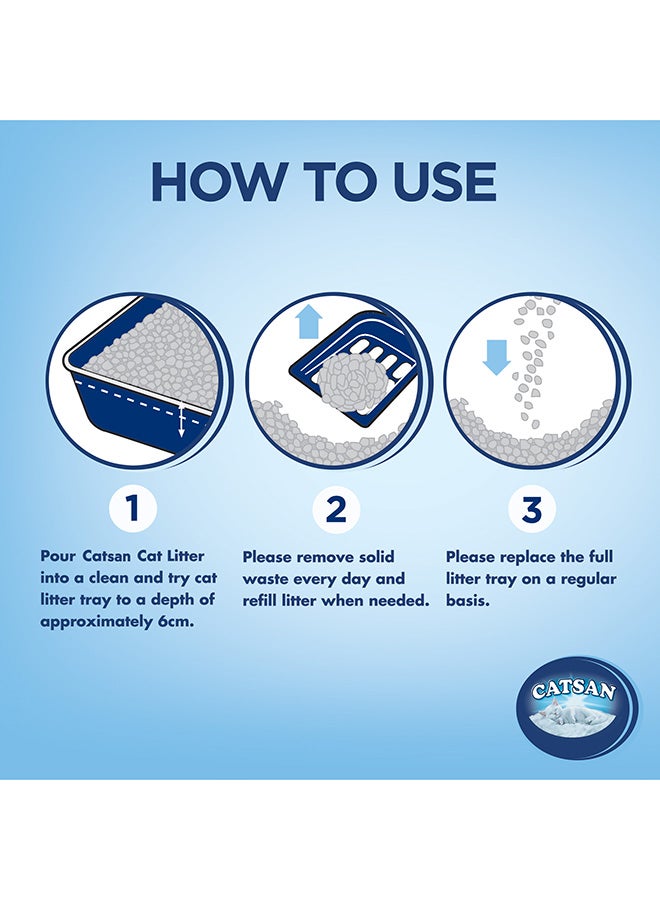 HOW TO USE

1

Pour Catsan Cat Litter into a clean and try cat litter tray to a depth of approximately 6cm.

2

Please remove solid waste every day and refill litter when needed.

3

Please replace the full litter tray on a regular basis.

CATSAN