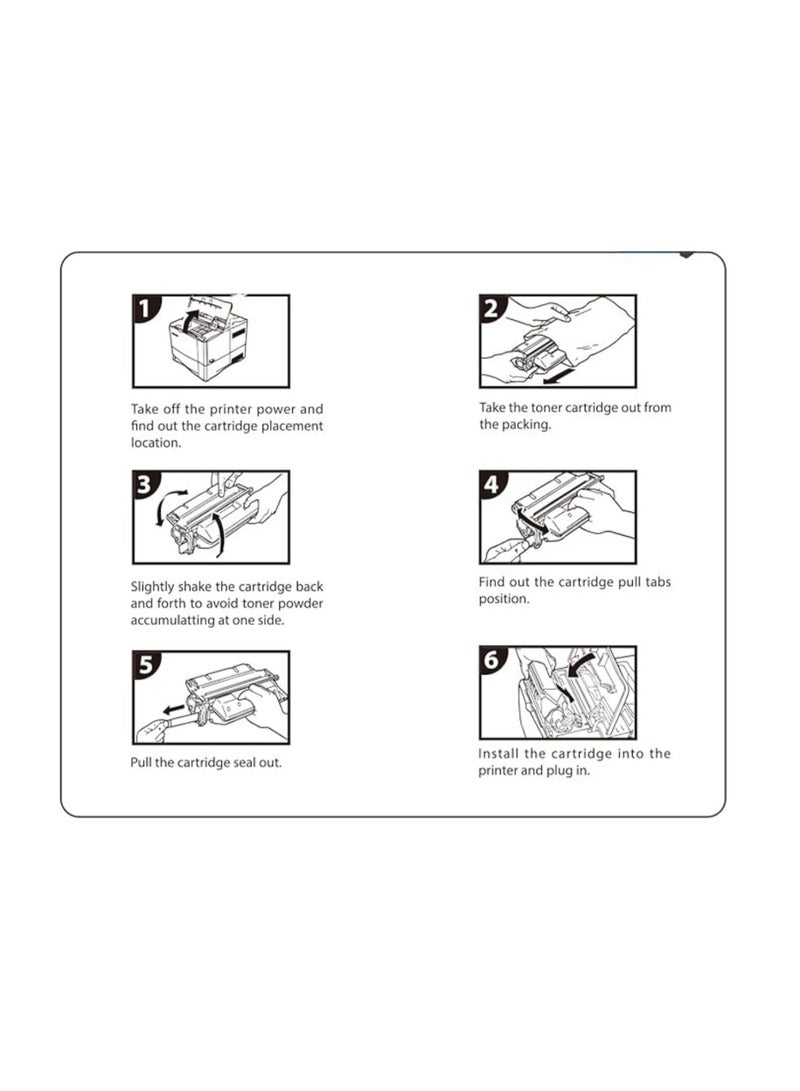 1

Take off the printer power and find out the cartridge placement location.

2

Take the toner cartridge out from the packing.

3

Slightly shake the cartridge back and forth to avoid toner powder accumulatting at one side.

4

Find out the cartridge pull tabs position.

5

Pull the cartridge seal out.

6

Install the cartridge into the printer and plug in.