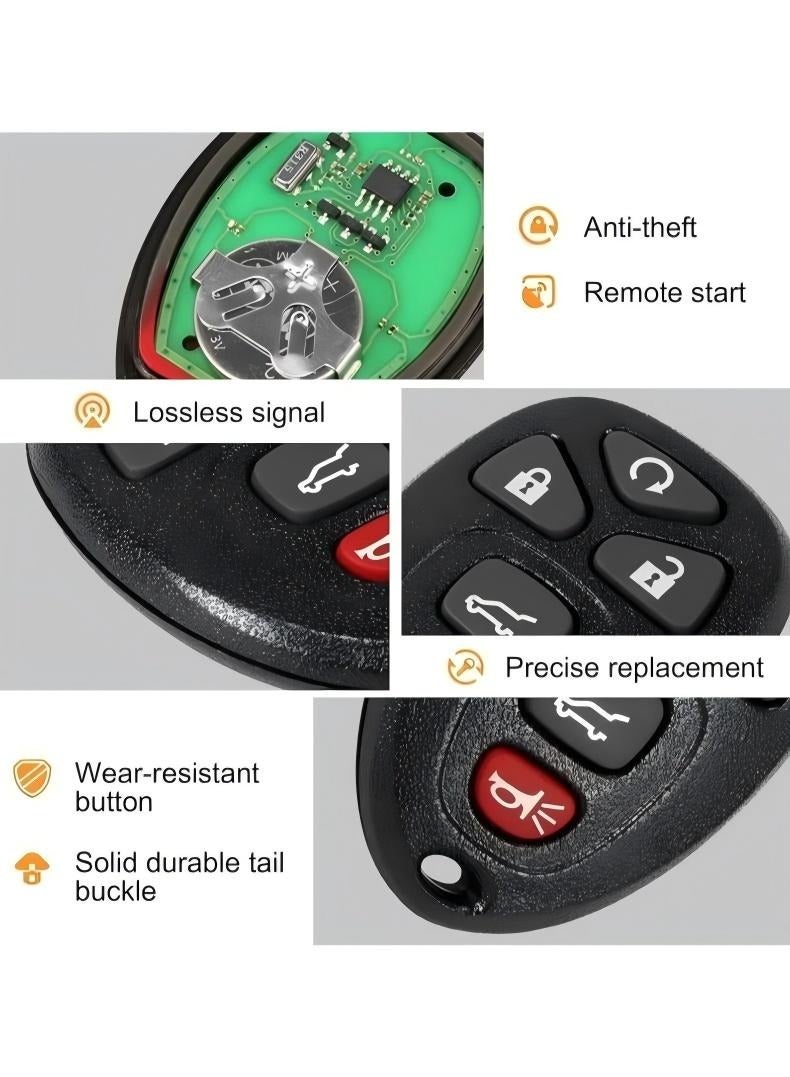 Anti-theft

Remote start

Lossless signal

Precise replacement

Wear-resistant button

Solid durable tail buckle