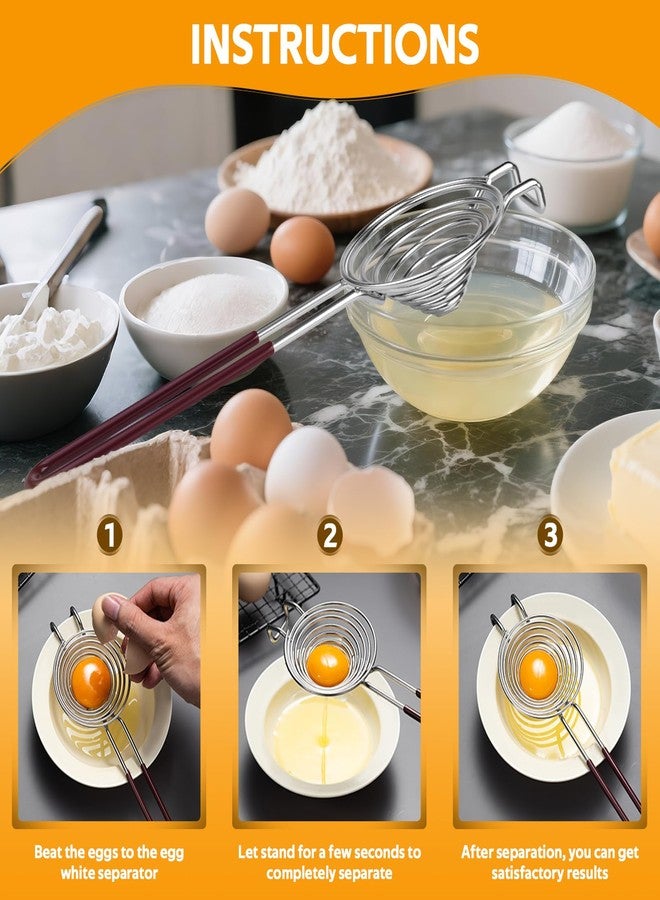 INSTRUCTIONS

1

2

3

Beat the eggs to the egg white separator

Let stand for a few seconds to completely separate

After separation, you can get satisfactory results