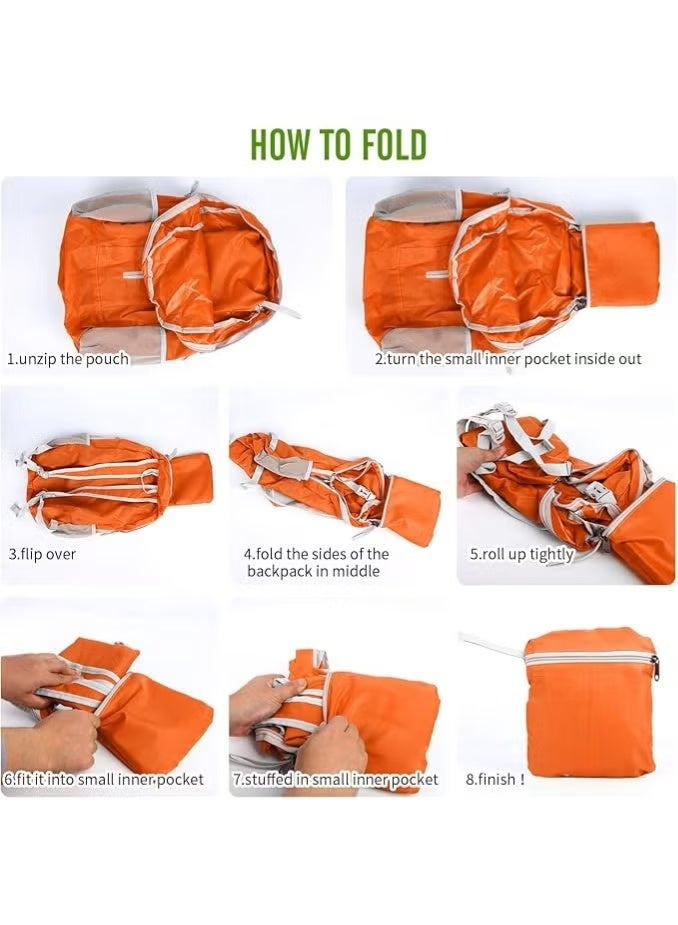 HOW TO FOLD

1.unzip the pouch

2.turn the small inner pocket inside out

3.flip over

4.fold the sides of the backpack in middle

5.roll up tightly

6.fit it into small inner pocket

7.stuffed in small inner pocket

8.finish !