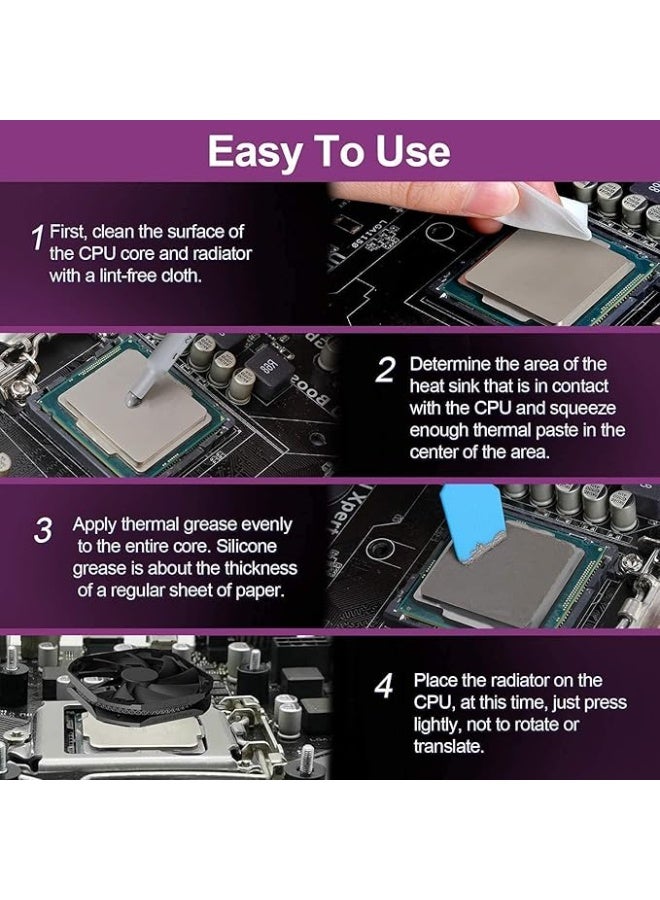 Easy To Use

1 First, clean the surface of the CPU core and radiator with a lint-free cloth.

2 Determine the area of the heat sink that is in contact with the CPU and squeeze enough thermal paste in the center of the area.

3 Apply thermal grease evenly to the entire core. Silicone grease is about the thickness of a regular sheet of paper.

4 Place the radiator on the CPU, at this time, just press lightly, not to rotate or translate.