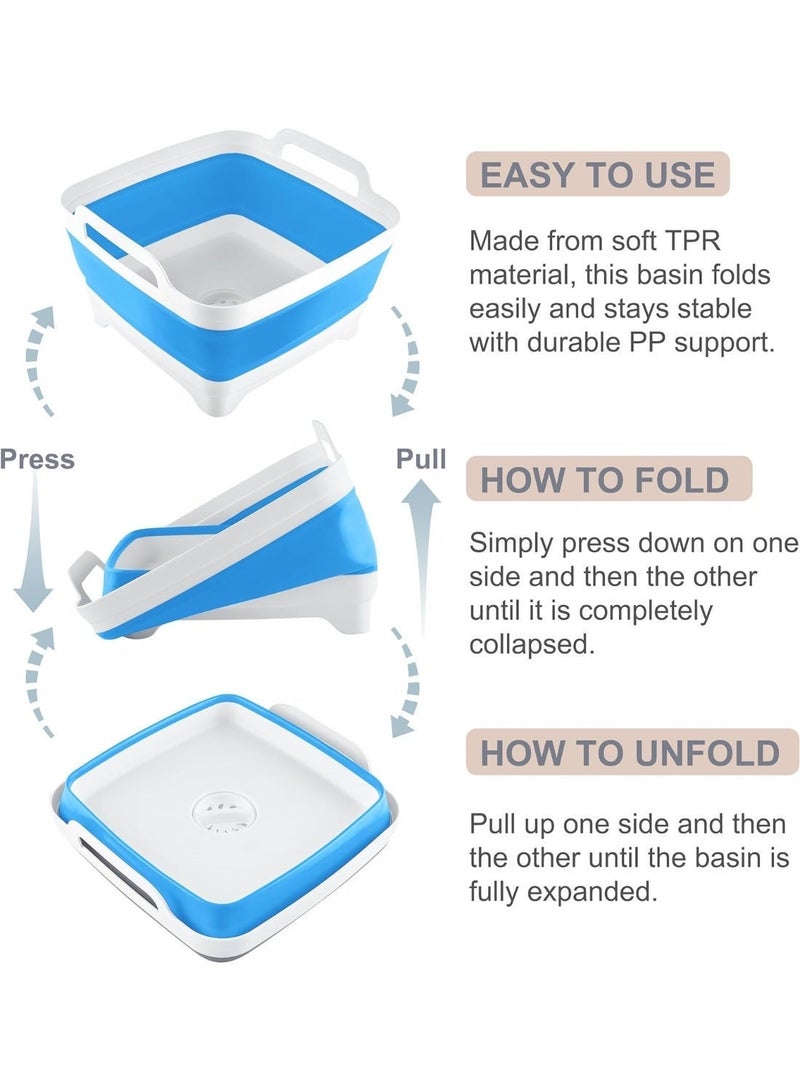 Press

Pull

EASY TO USE

Made from soft TPR material, this basin folds easily and stays stable with durable PP support.

HOW TO FOLD

Simply press down on one side and then the other until it is completely collapsed.

HOW TO UNFOLD

Pull up one side and then the other until the basin is fully expanded.