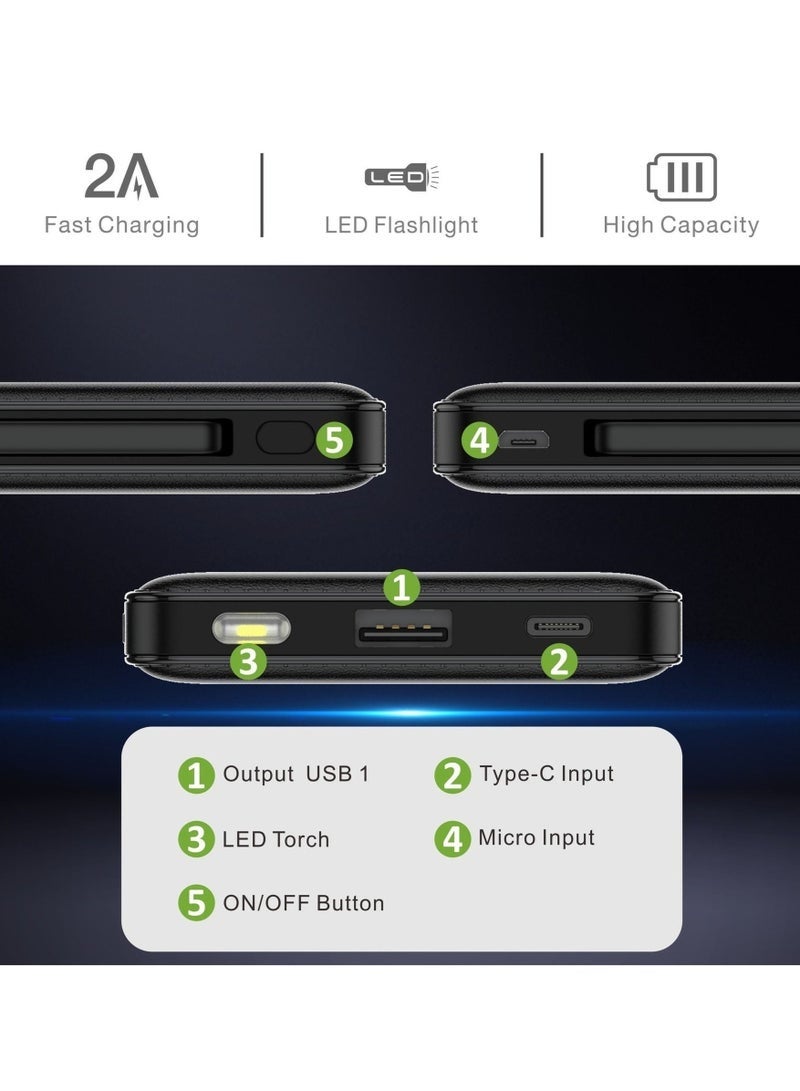 2A
Fast Charging

LED
LED Flashlight

High Capacity

5

4

1

3

2

1 Output USB 1
2 Type-C Input
3 LED Torch
4 Micro Input
5 ON/OFF Button