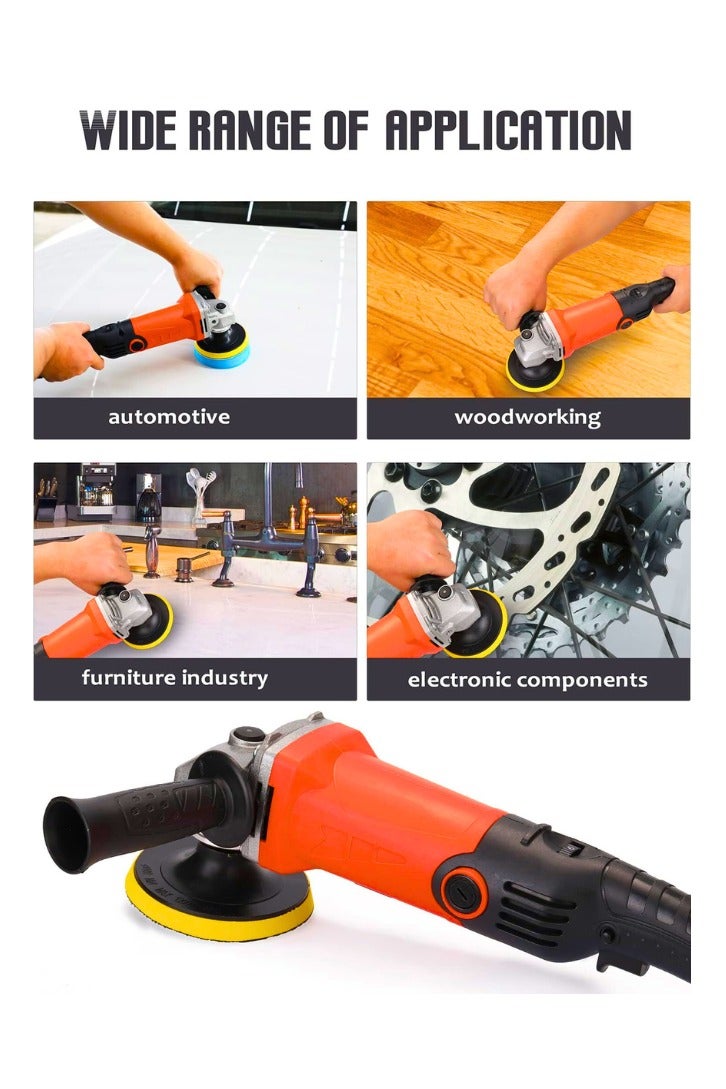 WIDE RANGE OF APPLICATION

automotive

woodworking

furniture industry

electronic components