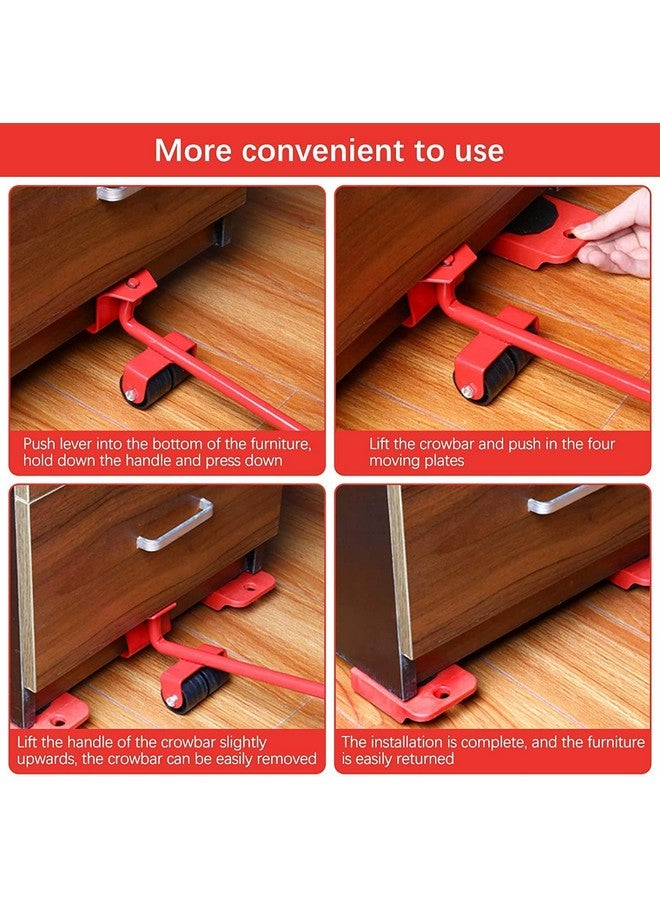 More convenient to use

Push lever into the bottom of the furniture, hold down the handle and press down

Lift the crowbar and push in the four moving plates

Lift the handle of the crowbar slightly upwards, the crowbar can be easily removed

The installation is complete, and the furniture is easily returned