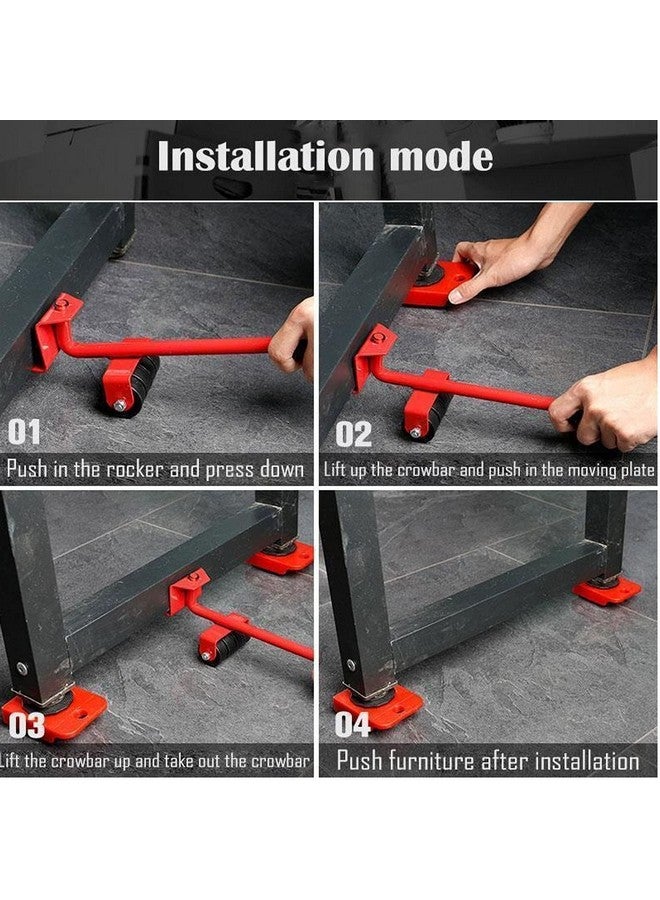 Installation mode

01
Push in the rocker and press down

02
Lift up the crowbar and push in the moving plate

03
Lift the crowbar up and take out the crowbar

04
Push furniture after installation