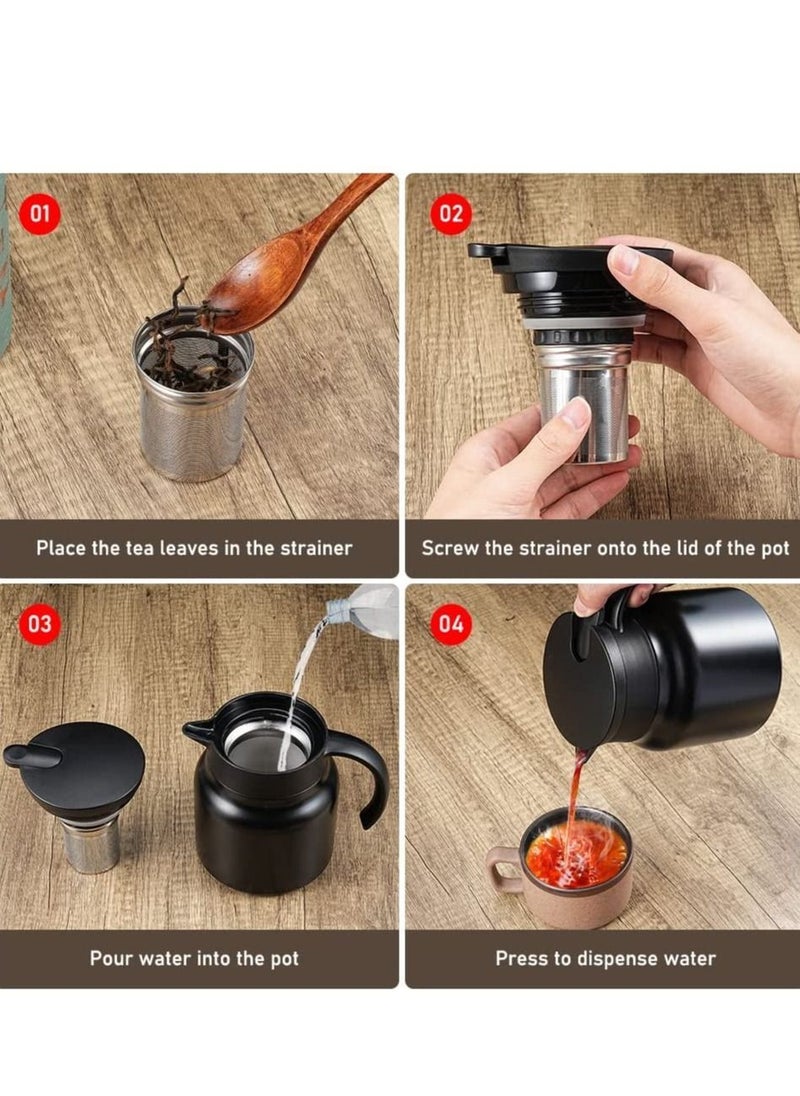 01

Place the tea leaves in the strainer

02

Screw the strainer onto the lid of the pot

03

Pour water into the pot

04

Press to dispense water