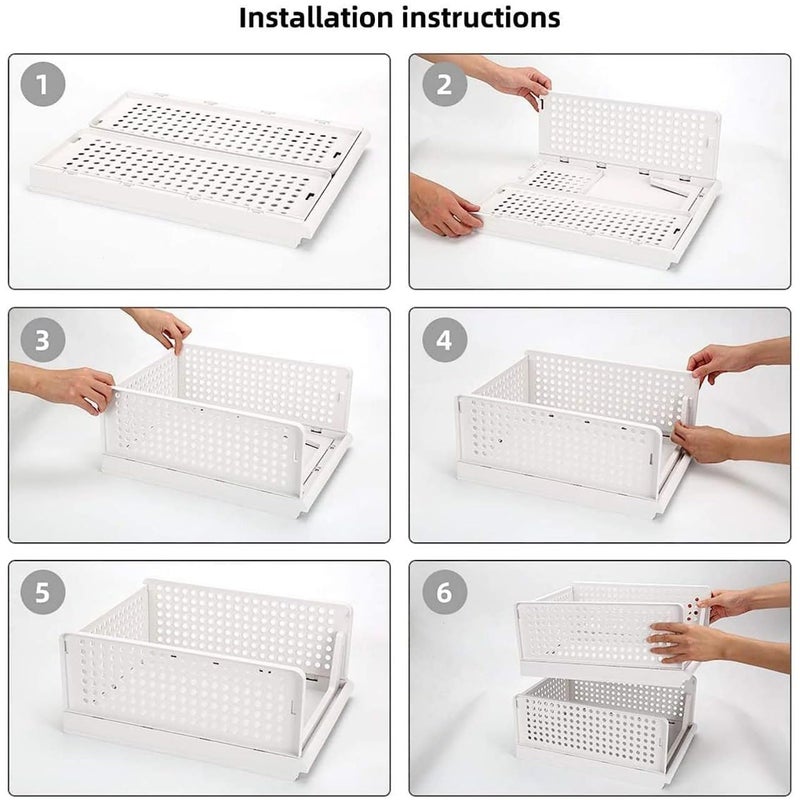 Installation instructions

1

2

3

4

5

6