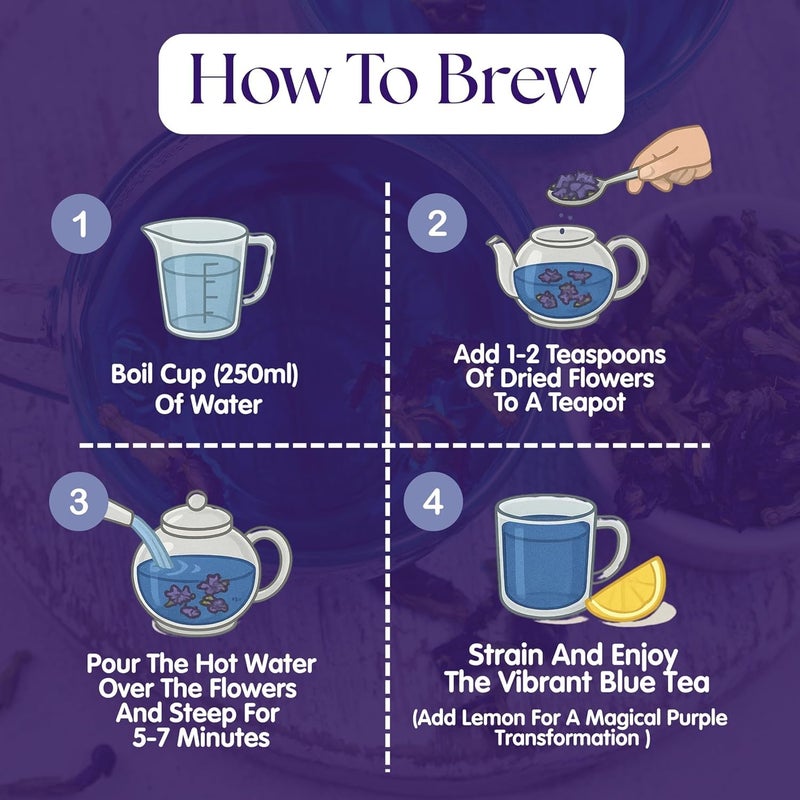 How To Brew

1

Boil Cup (250ml) Of Water

2

Add 1-2 Teaspoons Of Dried Flowers To A Teapot

3

Pour The Hot Water Over The Flowers And Steep For 5-7 Minutes

4

Strain And Enjoy The Vibrant Blue Tea

(Add Lemon For A Magical Purple Transformation )