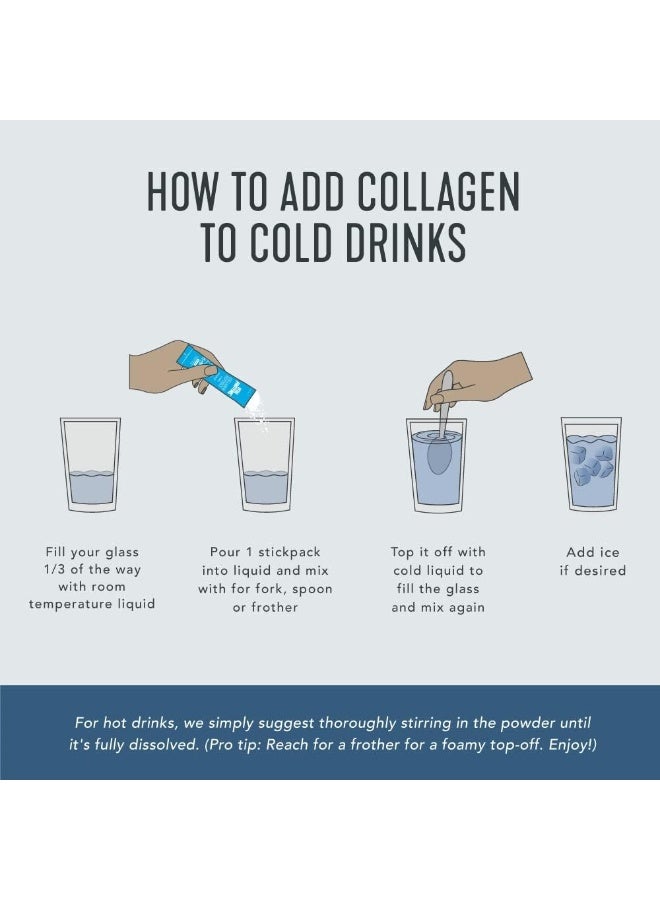 HOW TO ADD COLLAGEN TO COLD DRINKS

Fill your glass 1/3 of the way with room temperature liquid

Pour 1 stickpack into liquid and mix with for fork, spoon or frother

Top it off with cold liquid to fill the glass and mix again

Add ice if desired

For hot drinks, we simply suggest thoroughly stirring in the powder until it's fully dissolved. (Pro tip: Reach for a frother for a foamy top-off. Enjoy!)