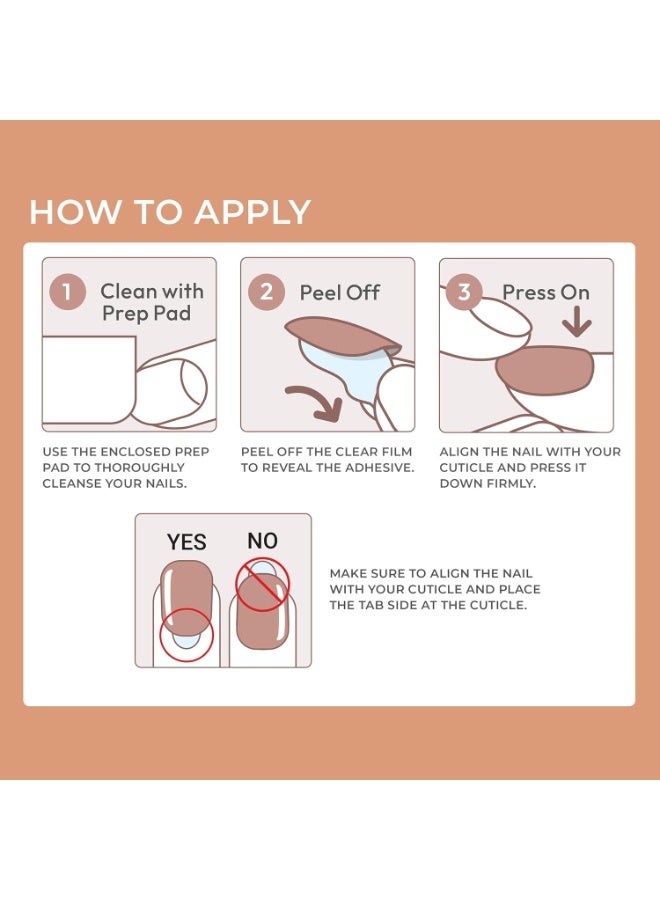 HOW TO APPLY

1 Clean with Prep Pad

USE THE ENCLOSED PREP PAD TO THOROUGHLY CLEANSE YOUR NAILS.

2 Peel Off

PEEL OFF THE CLEAR FILM TO REVEAL THE ADHESIVE.

3 Press On

ALIGN THE NAIL WITH YOUR CUTICLE AND PRESS IT DOWN FIRMLY.

YES NO

MAKE SURE TO ALIGN THE NAIL WITH YOUR CUTICLE AND PLACE THE TAB SIDE AT THE CUTICLE.