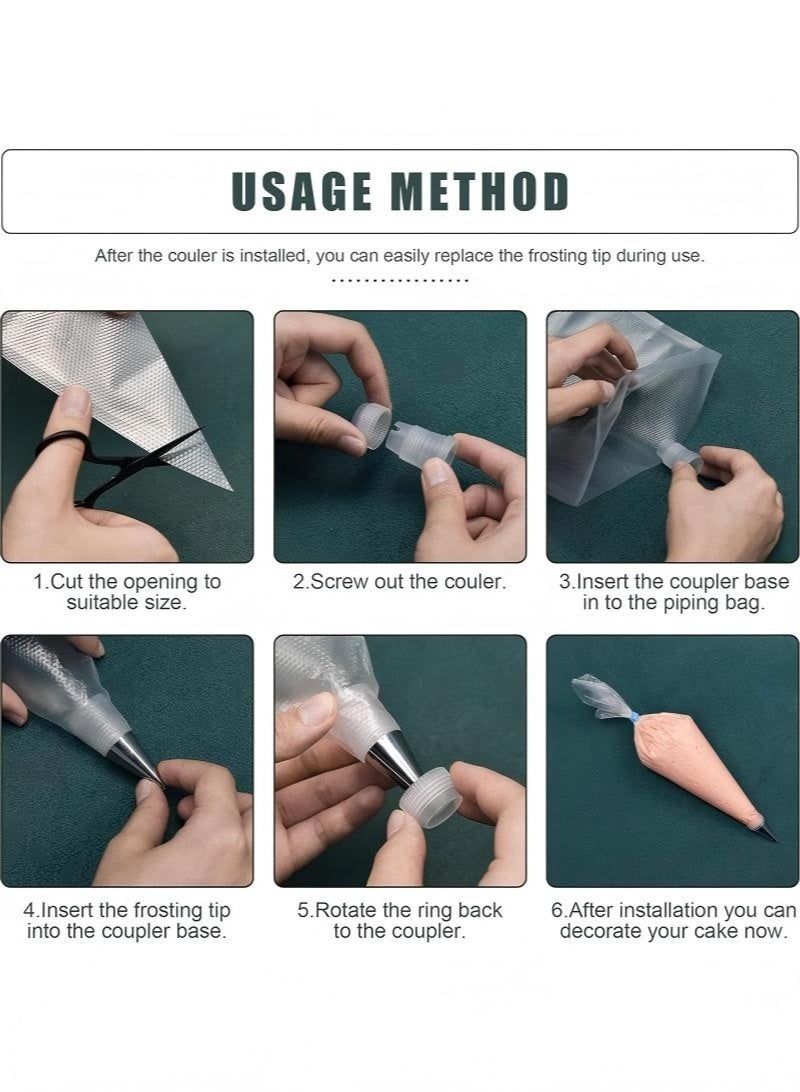 USAGE METHOD

After the couler is installed, you can easily replace the frosting tip during use.

1.Cut the opening to suitable size.

2.Screw out the couler.

3.Insert the coupler base in to the piping bag.

4.Insert the frosting tip into the coupler base.

5.Rotate the ring back to the coupler.

6.After installation you can decorate your cake now.