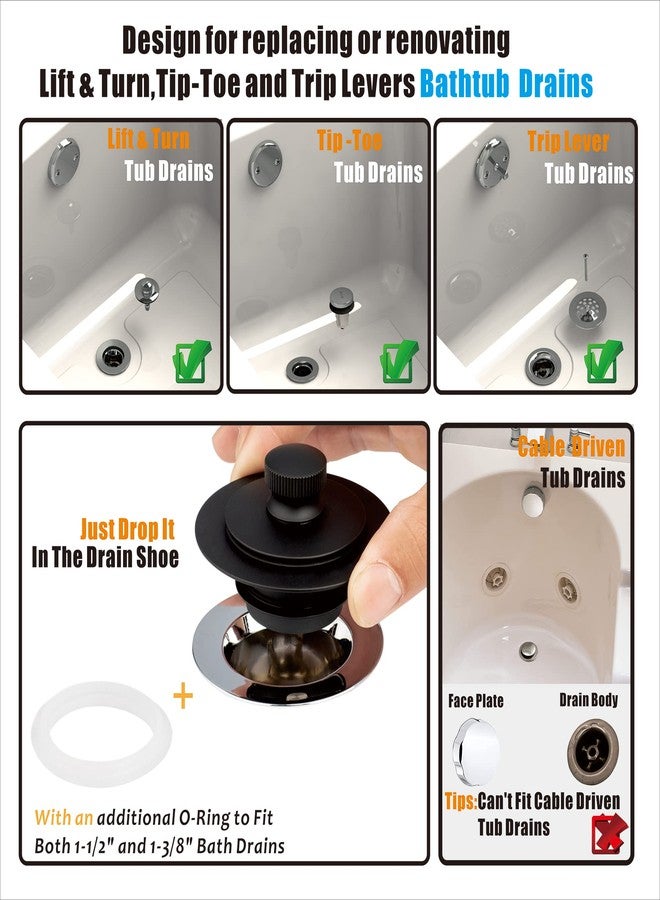 Design for replacing or renovating
Lift & Turn,Tip-Toe and Trip Levers Bathtub Drains

Lift & Turn
Tub Drains

Tip -Toe
Tub Drains

Trip Lever
Tub Drains

Just Drop It
In The Drain Shoe

+

With an additional O-Ring to Fit
Both 1-1/2" and 1-3/8" Bath Drains

Cable Driven
Tub Drains

Face Plate

Drain Body

Tips:Can't Fit Cable Driven
Tub Drains