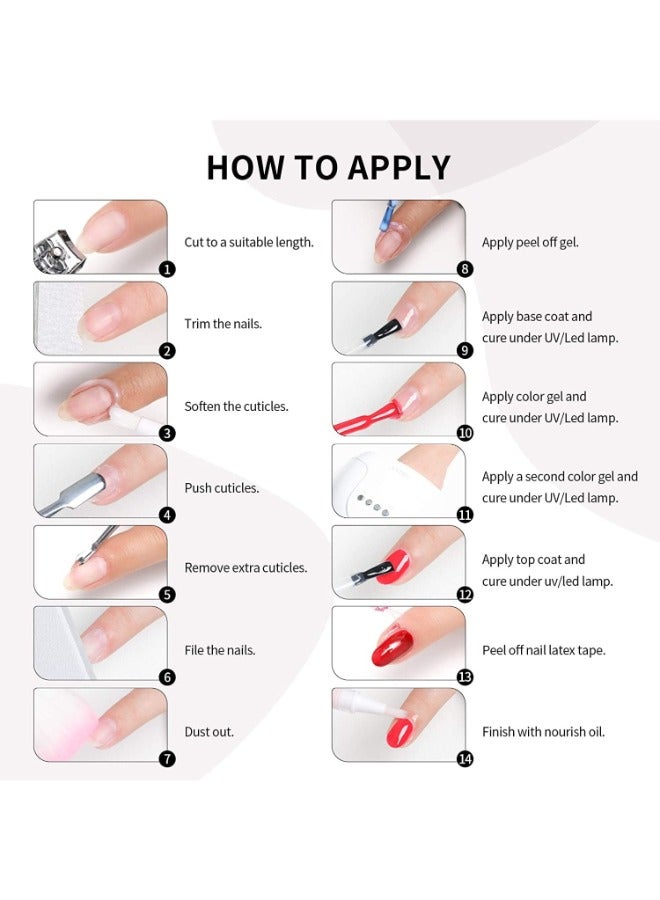 HOW TO APPLY

1 Cut to a suitable length.

2 Trim the nails.

3 Soften the cuticles.

4 Push cuticles.

5 Remove extra cuticles.

6 File the nails.

7 Dust out.

8 Apply peel off gel.

9 Apply base coat and cure under UV/Led lamp.

10 Apply color gel and cure under UV/Led lamp.

11 Apply a second color gel and cure under UV/Led lamp.

12 Apply top coat and cure under uv/led lamp.

13 Peel off nail latex tape.

14 Finish with nourish oil.