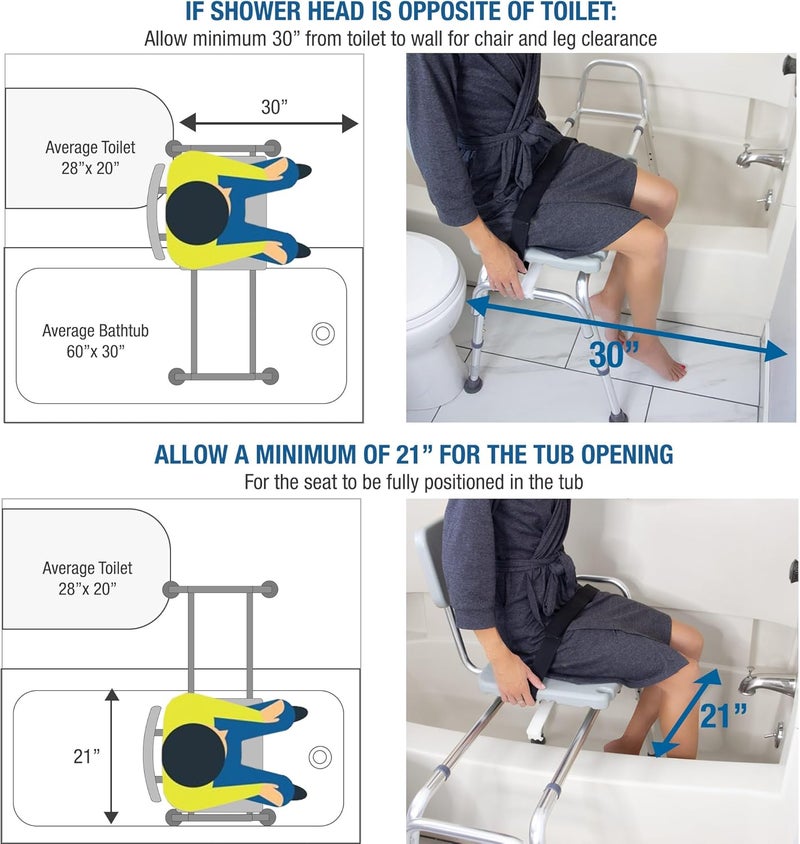 IF SHOWER HEAD IS OPPOSITE OF TOILET:
Allow minimum 30” from toilet to wall for chair and leg clearance

30”

Average Toilet
28”x 20”

Average Bathtub
60”x 30”

30”

ALLOW A MINIMUM OF 21” FOR THE TUB OPENING
For the seat to be fully positioned in the tub

Average Toilet
28”x 20”

21”

21”