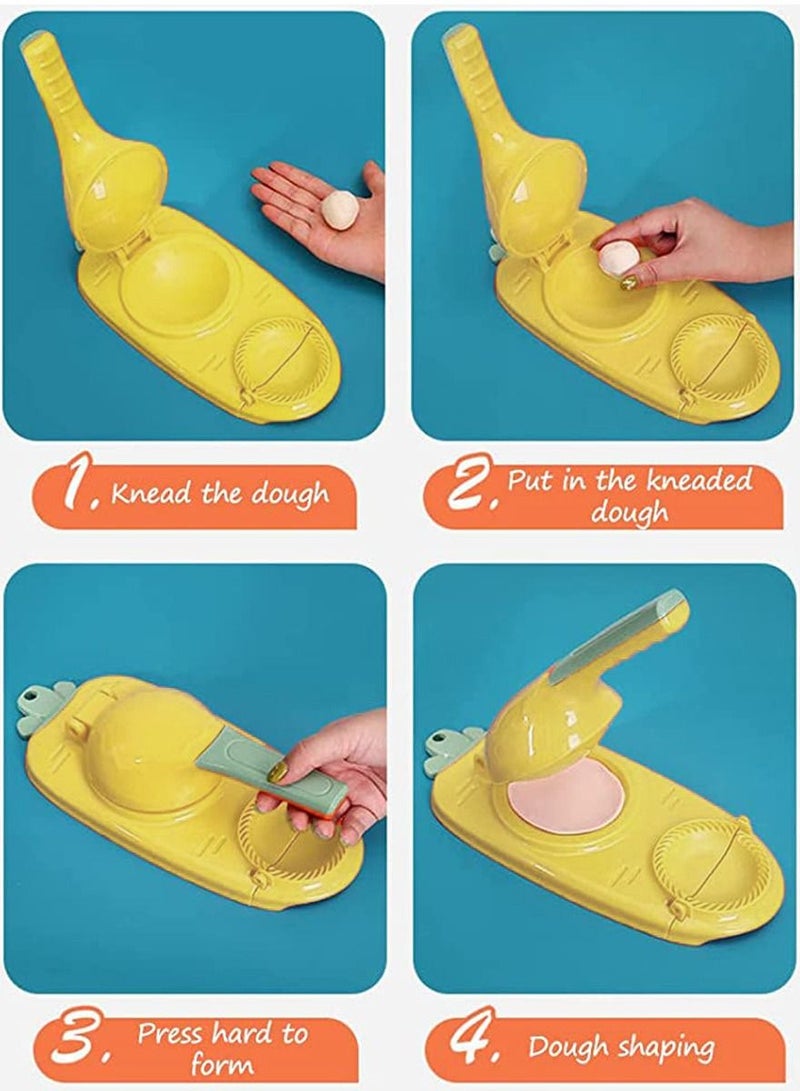 1. Knead the dough

2. Put in the kneaded dough

3. Press hard to form

4. Dough shaping