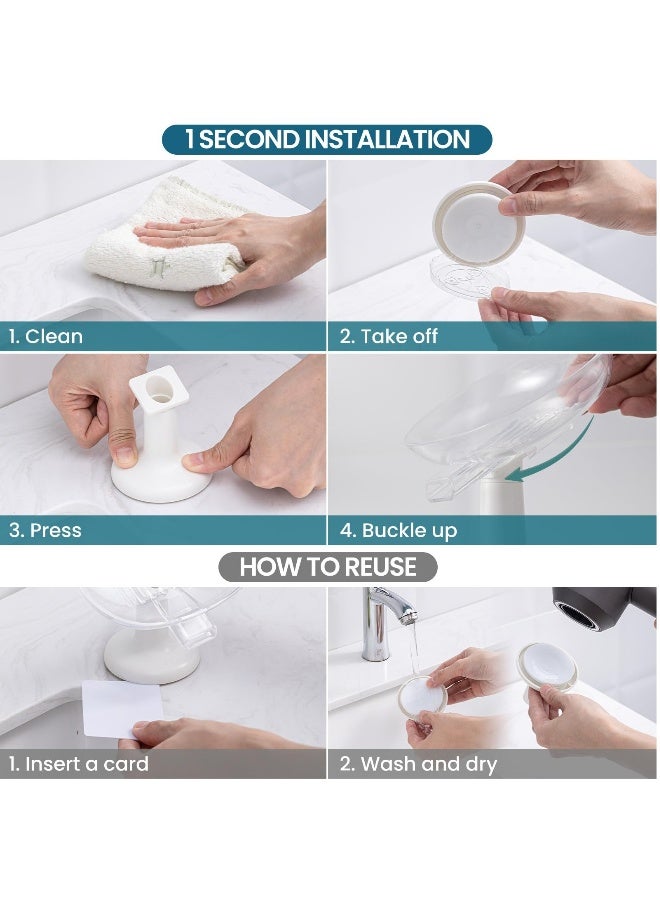 1 SECOND INSTALLATION

1. Clean

2. Take off

3. Press

4. Buckle up

HOW TO REUSE

1. Insert a card

2. Wash and dry