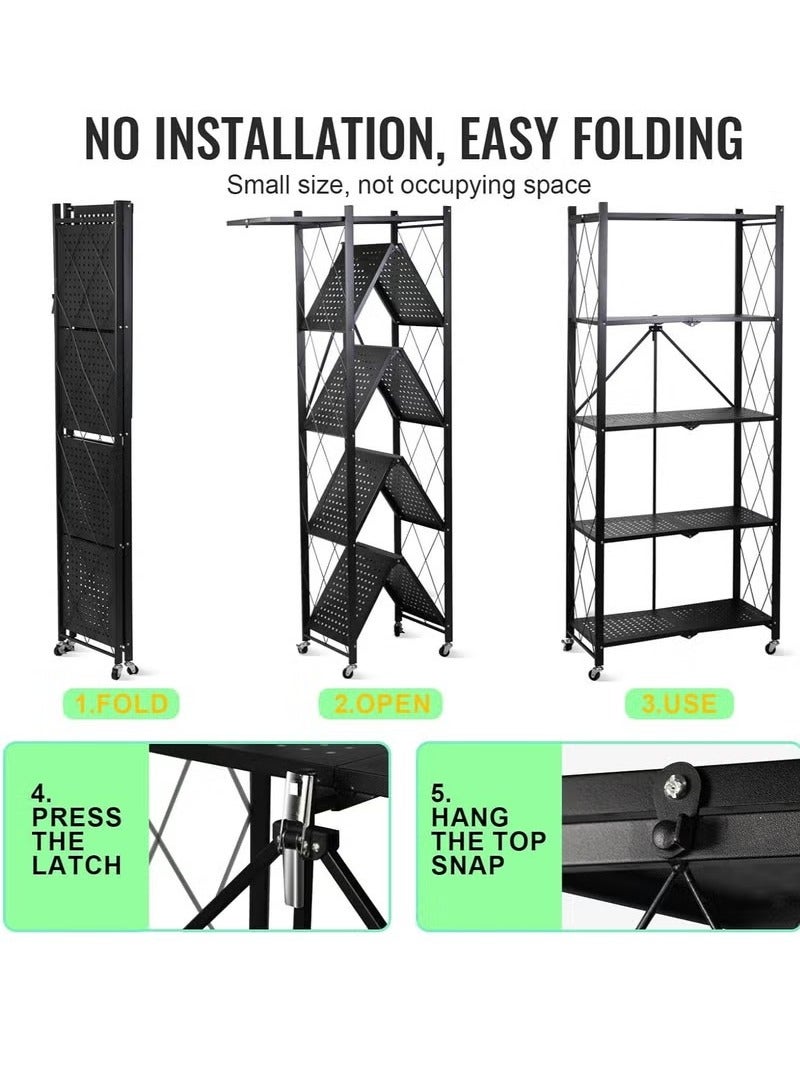 NO INSTALLATION, EASY FOLDING

Small size, not occupying space

1.FOLD

2.OPEN

3.USE

4. PRESS THE LATCH

5. HANG THE TOP SNAP